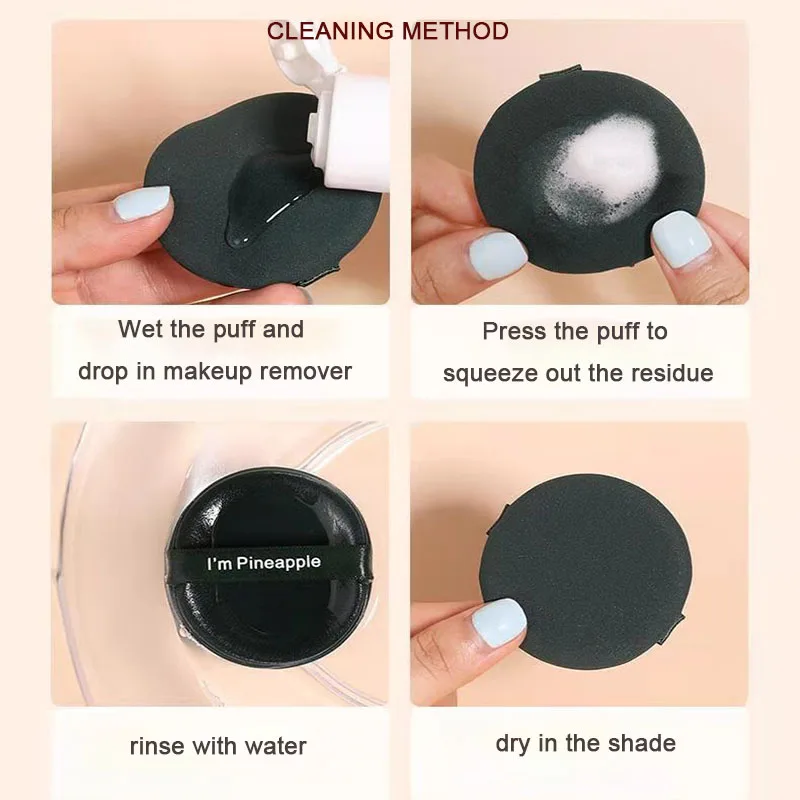 CLEANING METHOD

Wet the puff and drop in makeup remover

Press the puff to squeeze out the residue

I'm Pineapple

rinse with water

dry in the shade