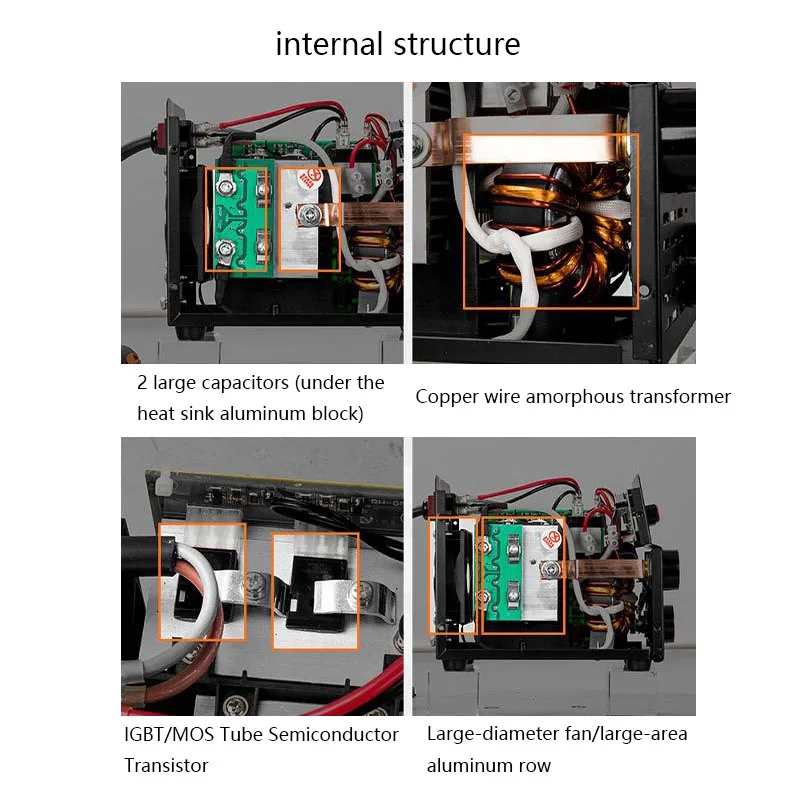 internal structure

2 large capacitors (under the heat sink aluminum block)

Copper wire amorphous transformer

IGBT/MOS Tube Semiconductor Transistor

Large-diameter fan/large-area aluminum row