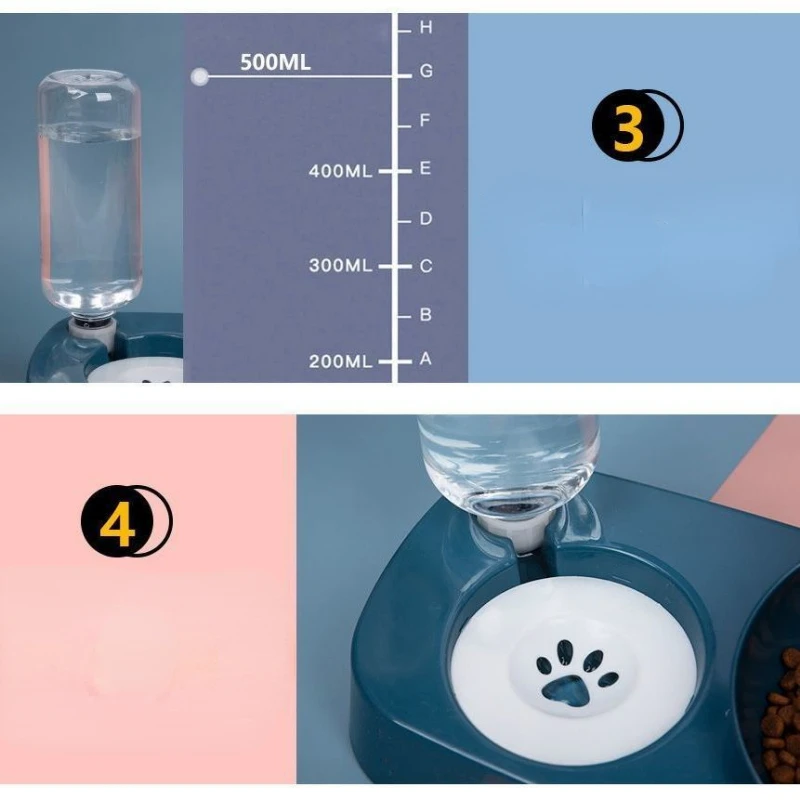 H
500ML G
F
400ML E
D
300ML C
B
200ML A

3

4