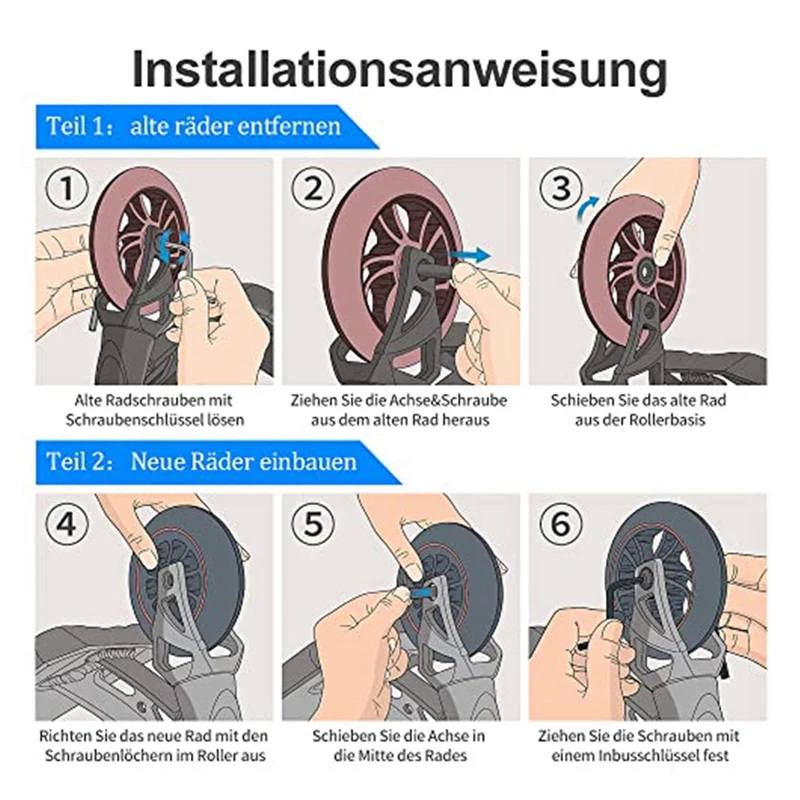 Installationsanweisung

Teil 1: alte räder entfernen

1

Alte Radschrauben mit Schraubenschlüssel lösen

2

Ziehen Sie die Achse&Schraube aus dem alten Rad heraus

3

Schieben Sie das alte Rad aus der Rollerbasis

Teil 2: Neue Räder einbauen

4

Richten Sie das neue Rad mit den Schraubenlöchern im Roller aus

5

Schieben Sie die Achse in die Mitte des Rades

6

Ziehen Sie die Schrauben mit einem Inbusschlüssel fest