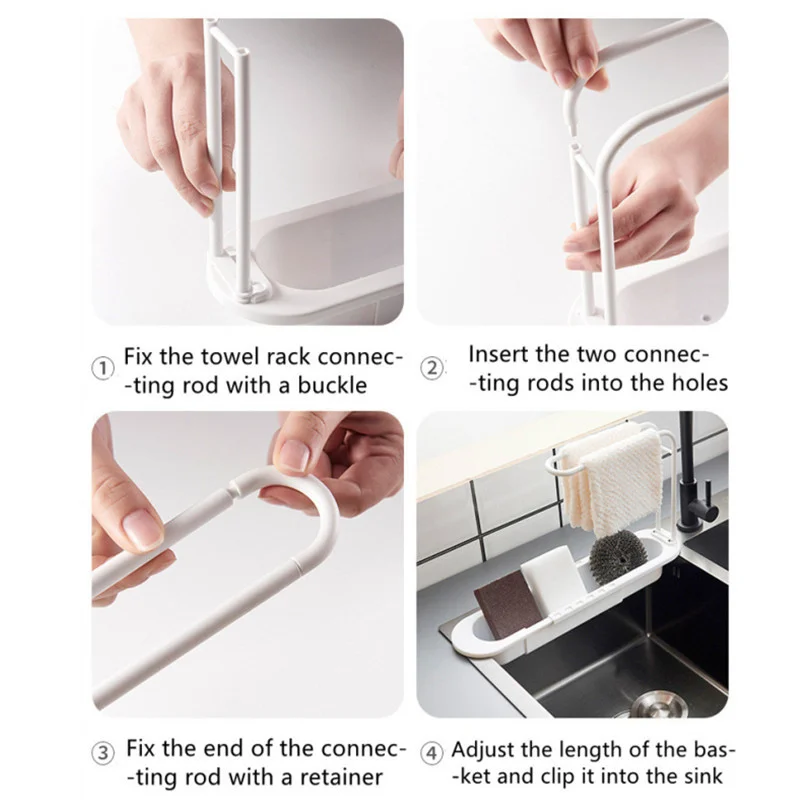 ① Fix the towel rack connecting rod with a buckle

② Insert the two connecting rods into the holes

③ Fix the end of the connecting rod with a retainer

④ Adjust the length of the basket and clip it into the sink