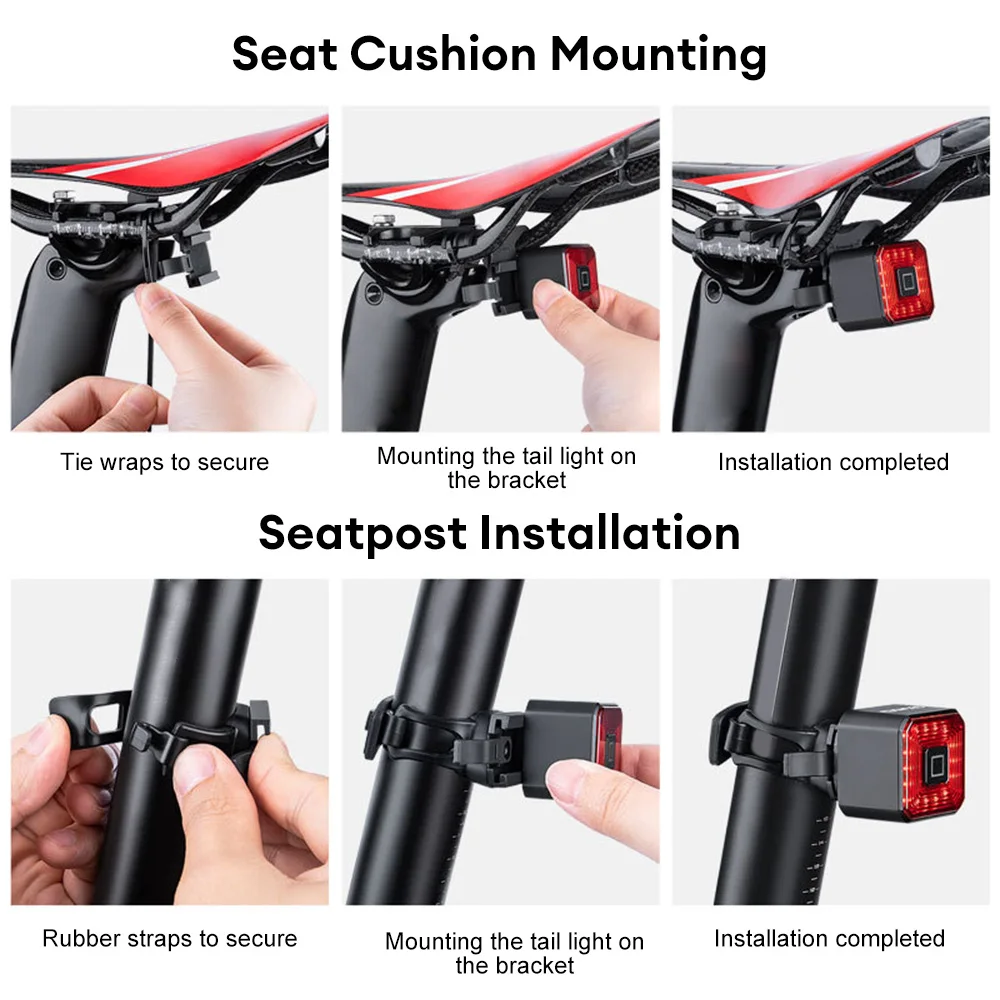 Seat Cushion Mounting

Tie wraps to secure

Mounting the tail light on the bracket

Installation completed

Seatpost Installation

Rubber straps to secure

Mounting the tail light on the bracket

Installation completed