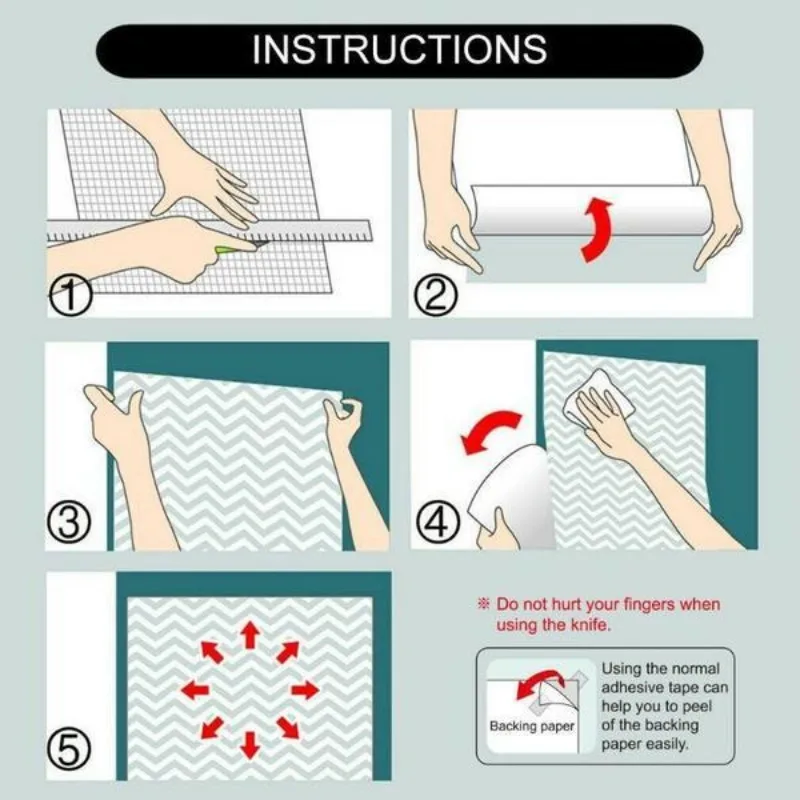 INSTRUCTIONS

①

②

③

④

⑤

※ Do not hurt your fingers when using the knife.

Backing paper

Using the normal adhesive tape can help you to peel of the backing paper easily.