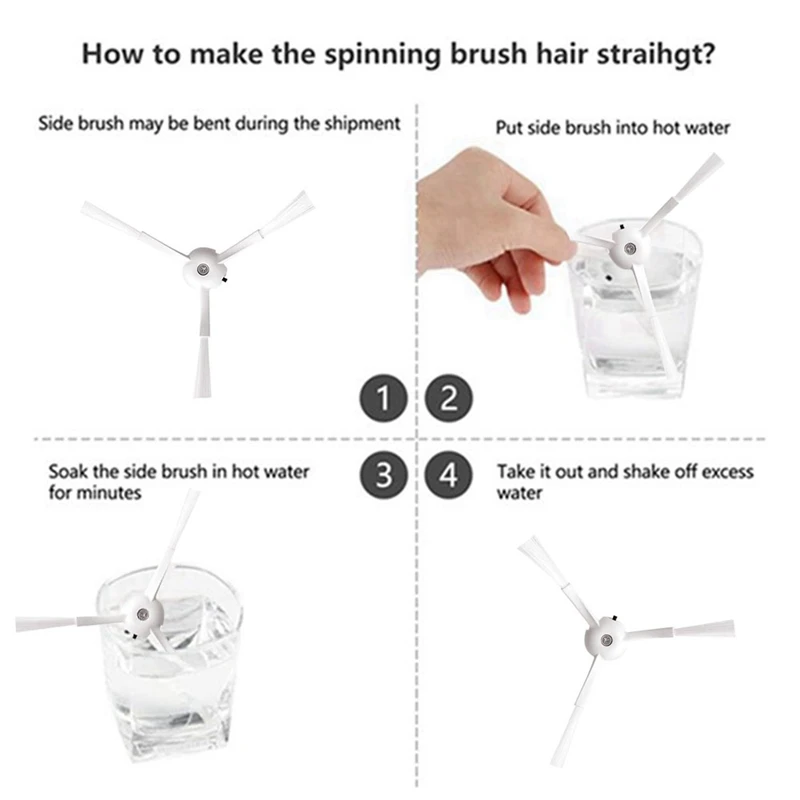 How to make the spinning brush hair straihgt?

Side brush may be bent during the shipment

Put side brush into hot water

1

2

3

4

Soak the side brush in hot water for minutes

Take it out and shake off excess water