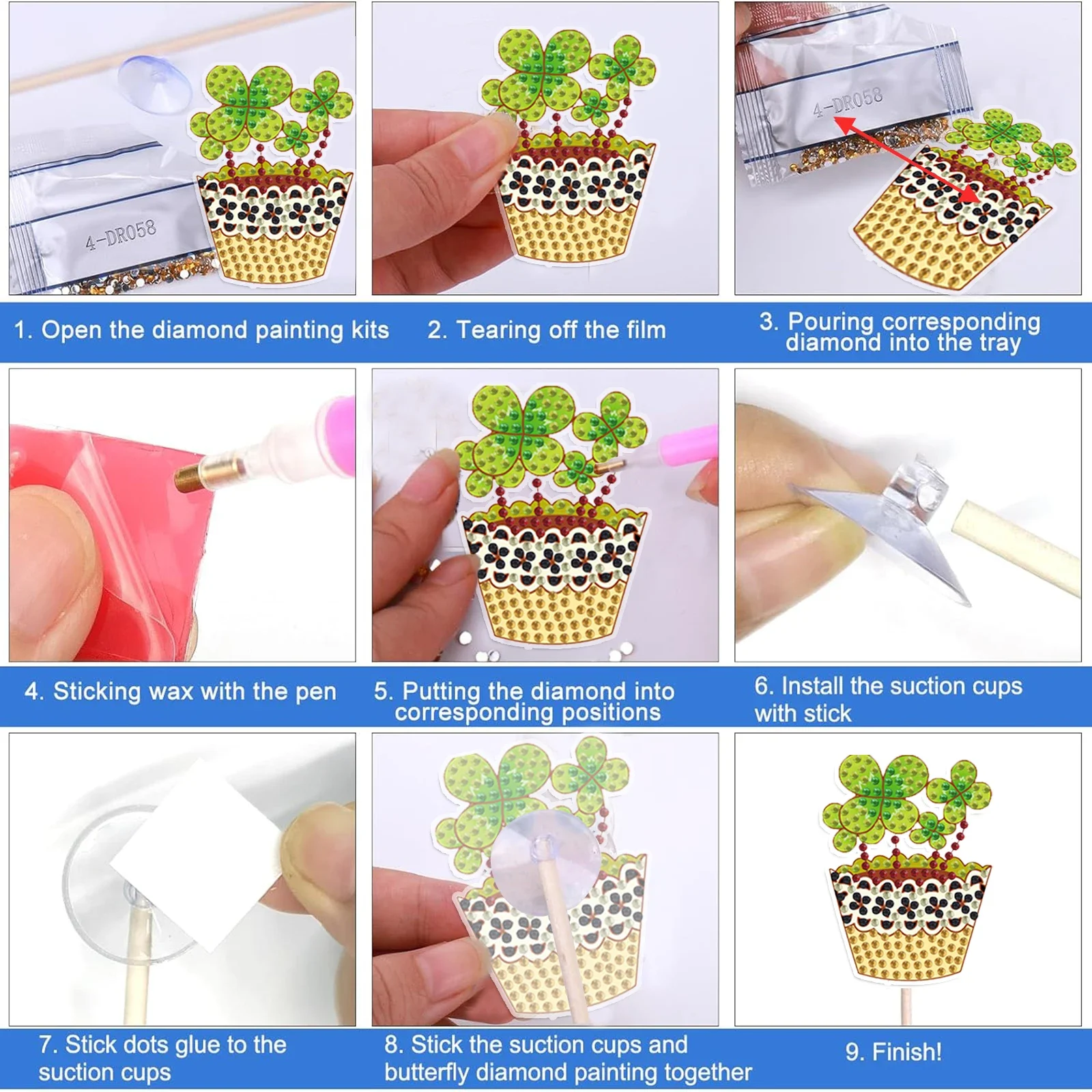 4-DR058

4-DR058

1. Open the diamond painting kits

2. Tearing off the film

3. Pouring corresponding diamond into the tray

4. Sticking wax with the pen

5. Putting the diamond into corresponding positions

6. Install the suction cups with stick

7. Stick dots glue to the suction cups

8. Stick the suction cups and butterfly diamond painting together

9. Finish!