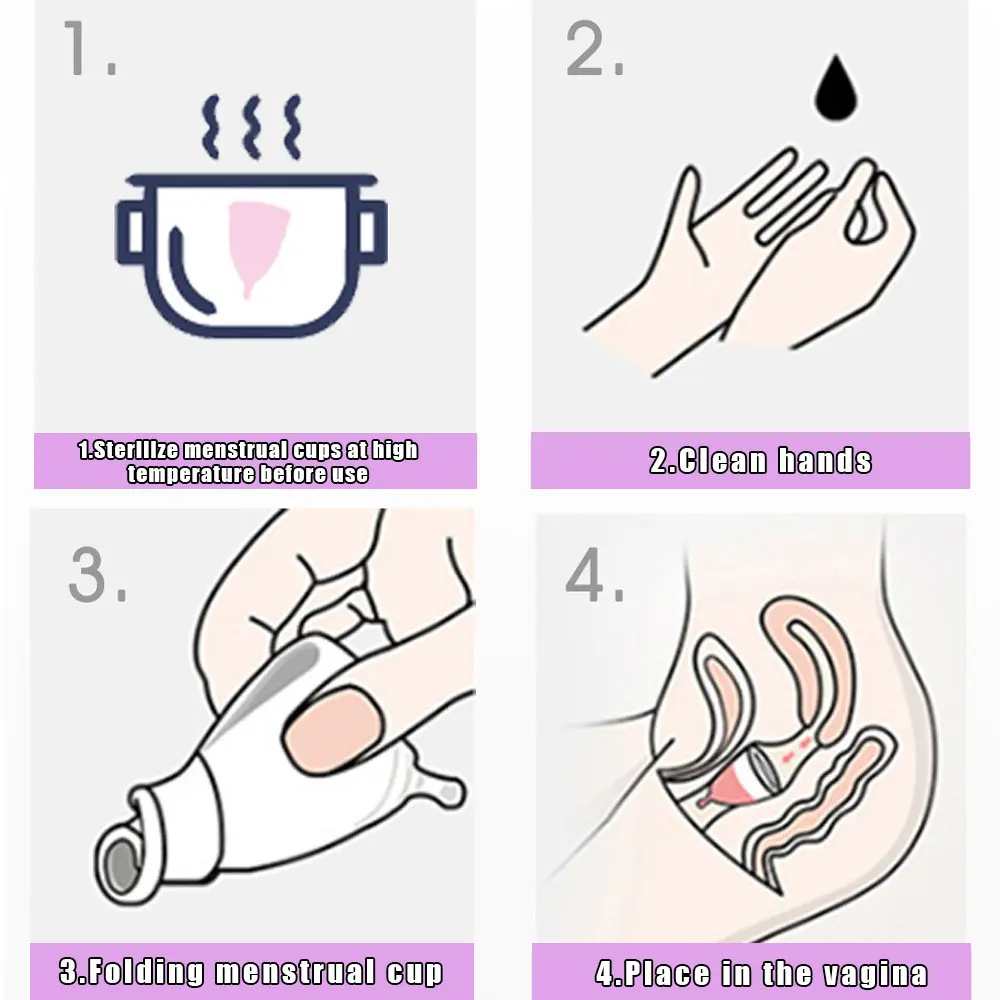 1.

1.Sterilize menstrual cups at high temperature before use

2.

2.Clean hands

3.

3.Folding menstrual cup

4.

4.Place in the vagina