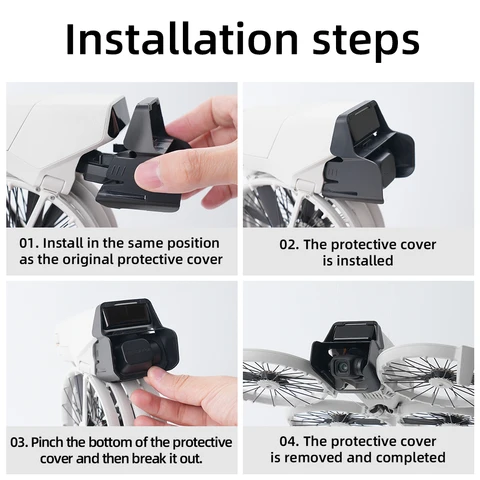 Installation steps

01. Install in the same position as the original protective cover

02. The protective cover is installed

03. Pinch the bottom of the protective cover and then break it out.

04. The protective cover is removed and completed