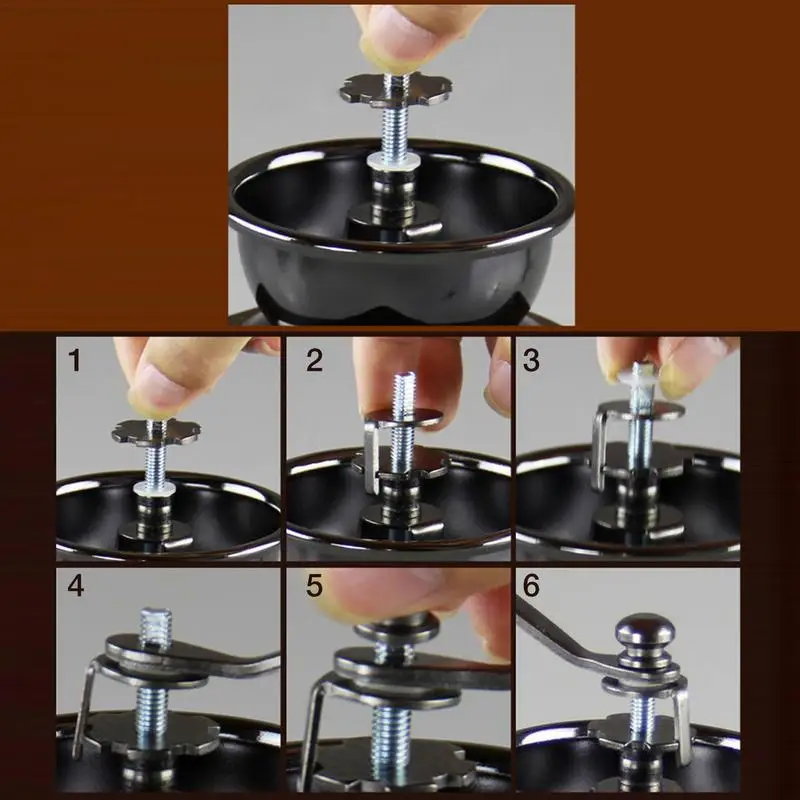 1

2

3

4

5

6