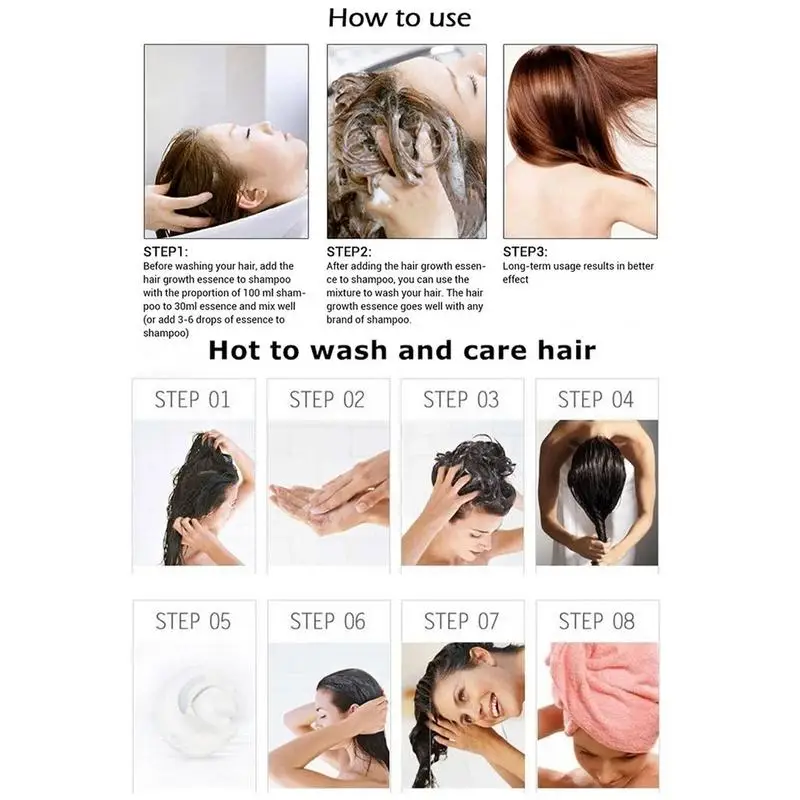 How to use

STEP1:
Before washing your hair, add the hair growth essence to shampoo with the proportion of 100 ml shampoo to 30ml essence and mix well (or add 3-6 drops of essence to shampoo)

STEP2:
After adding the hair growth essence to shampoo, you can use the mixture to wash your hair. The hair growth essence goes well with any brand of shampoo.

STEP3:
Long-term usage results in better effect

Hot to wash and care hair

STEP 01

STEP 02

STEP 03

STEP 04

STEP 05

STEP 06

STEP 07

STEP 08