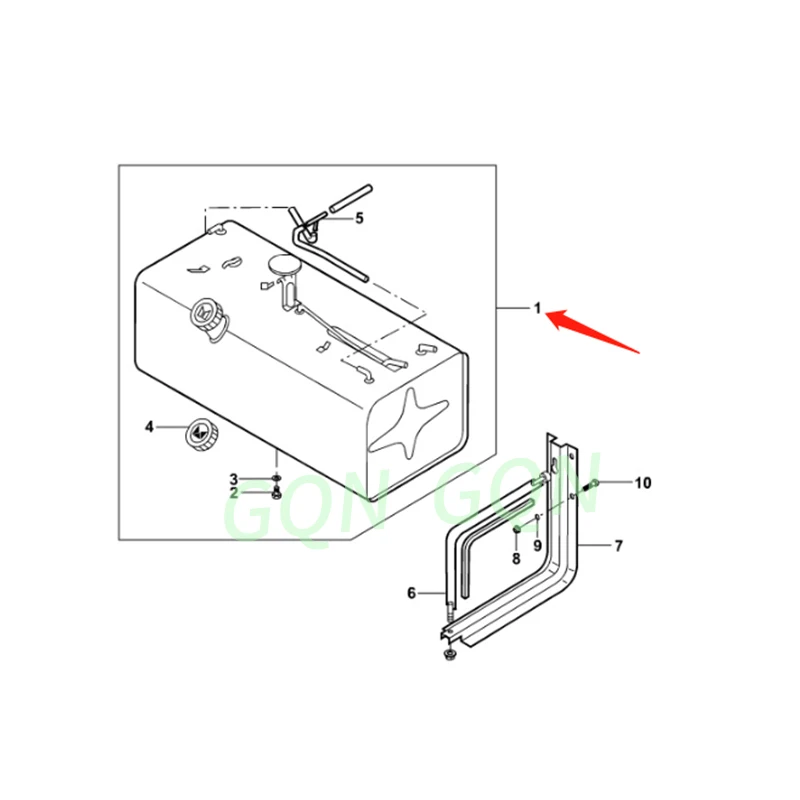 5
1
4
3
2
GQN GQN
10
9
8
7
6