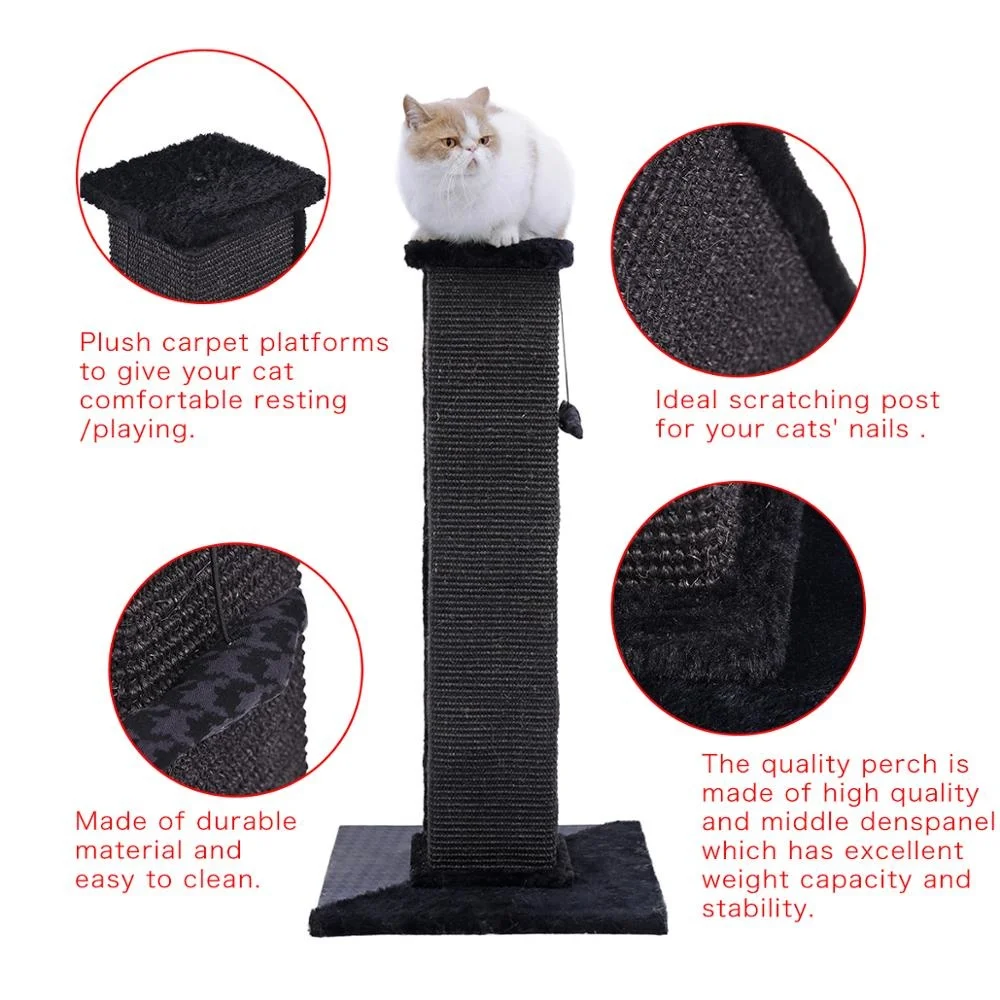 Plush carpet platforms to give your cat comfortable resting /playing.

Ideal scratching post for your cats' nails .

Made of durable material and easy to clean.

The quality perch is made of high quality and middle denspanel which has excellent weight capacity and stability.