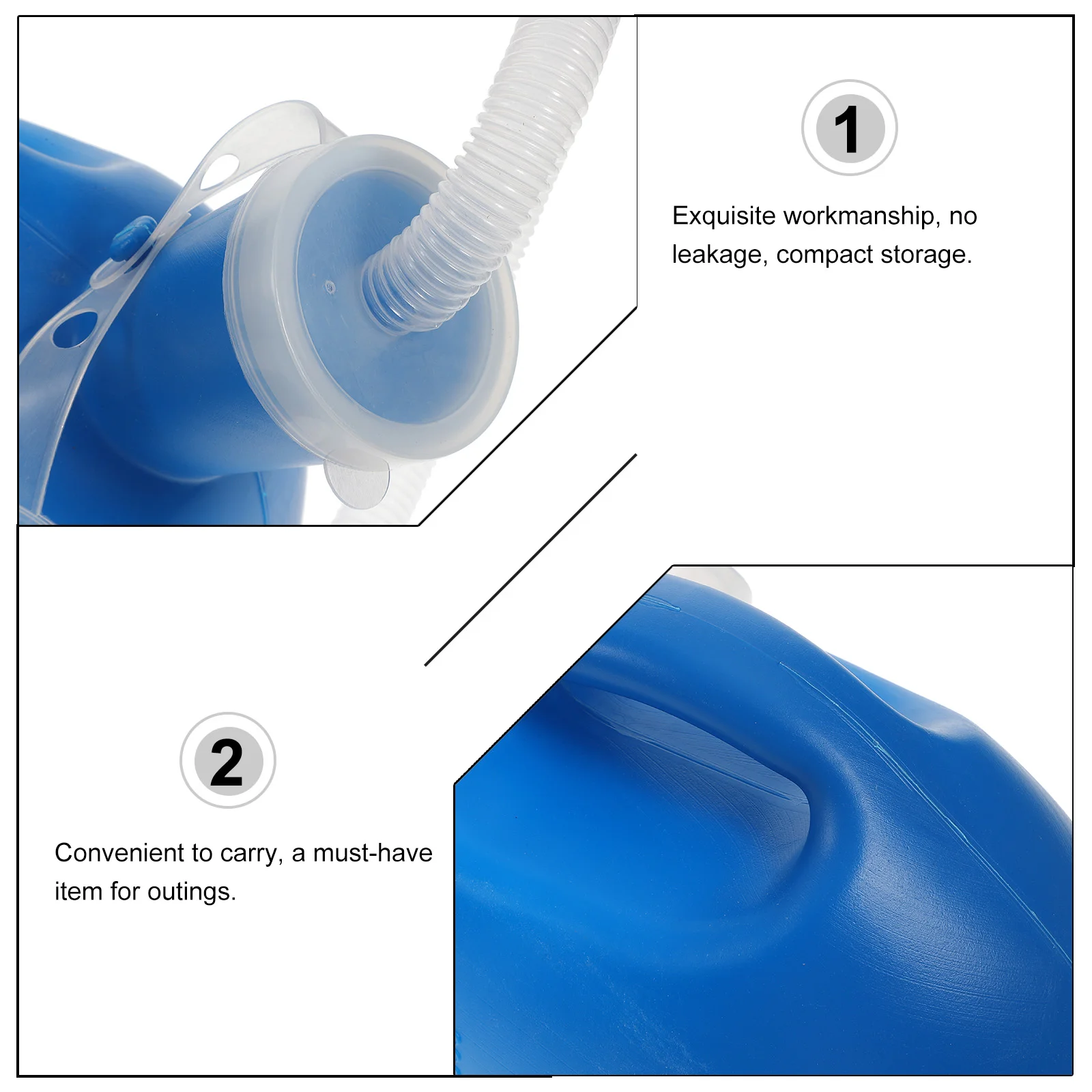 1

Exquisite workmanship, no leakage, compact storage.

2

Convenient to carry, a must-have item for outings.