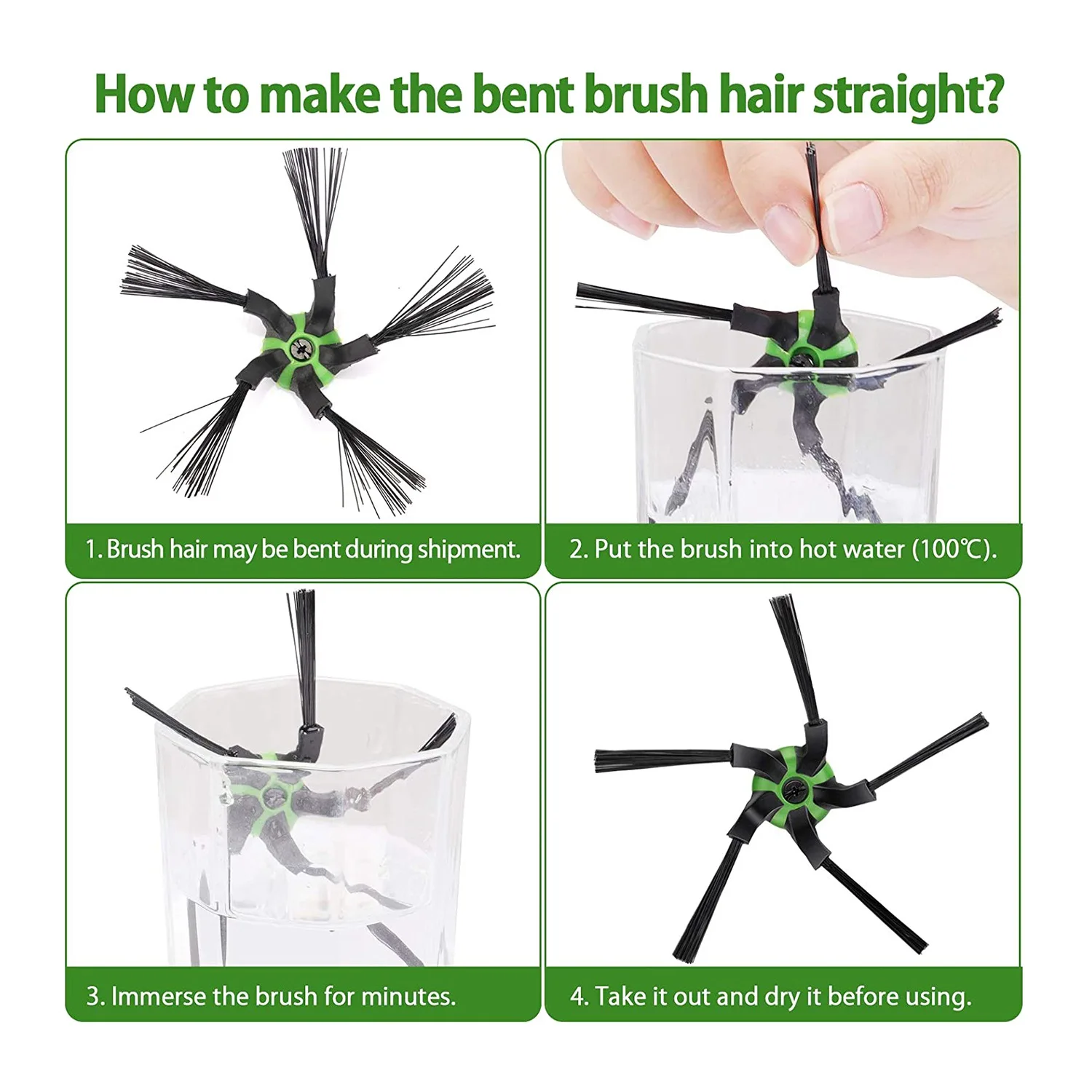 How to make the bent brush hair straight?

1. Brush hair may be bent during shipment.

2. Put the brush into hot water (100℃).

3. Immerse the brush for minutes.

4. Take it out and dry it before using.