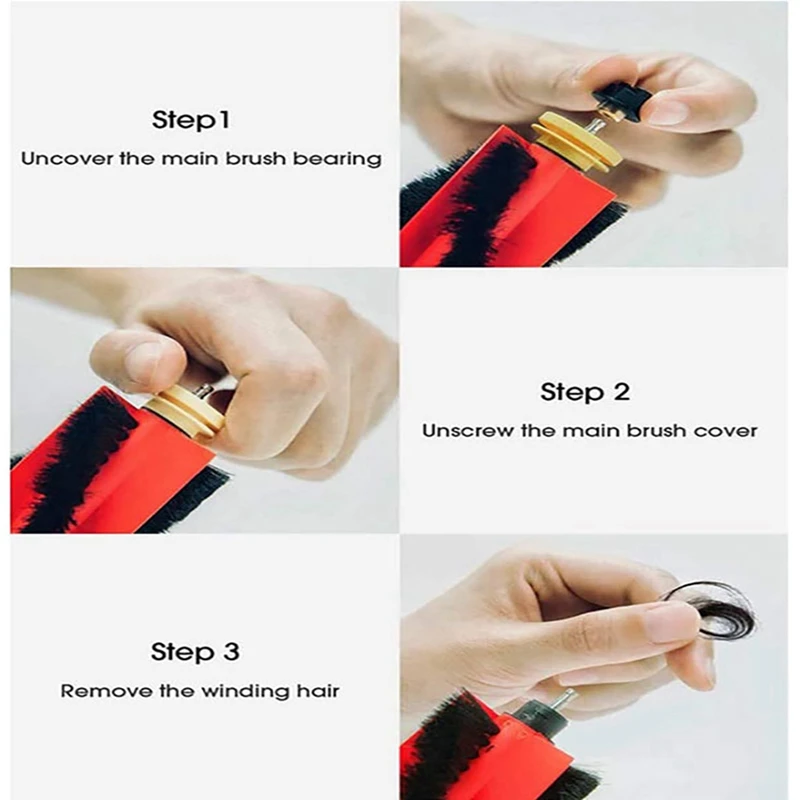 Step1
Uncover the main brush bearing

Step 2
Unscrew the main brush cover

Step 3
Remove the winding hair