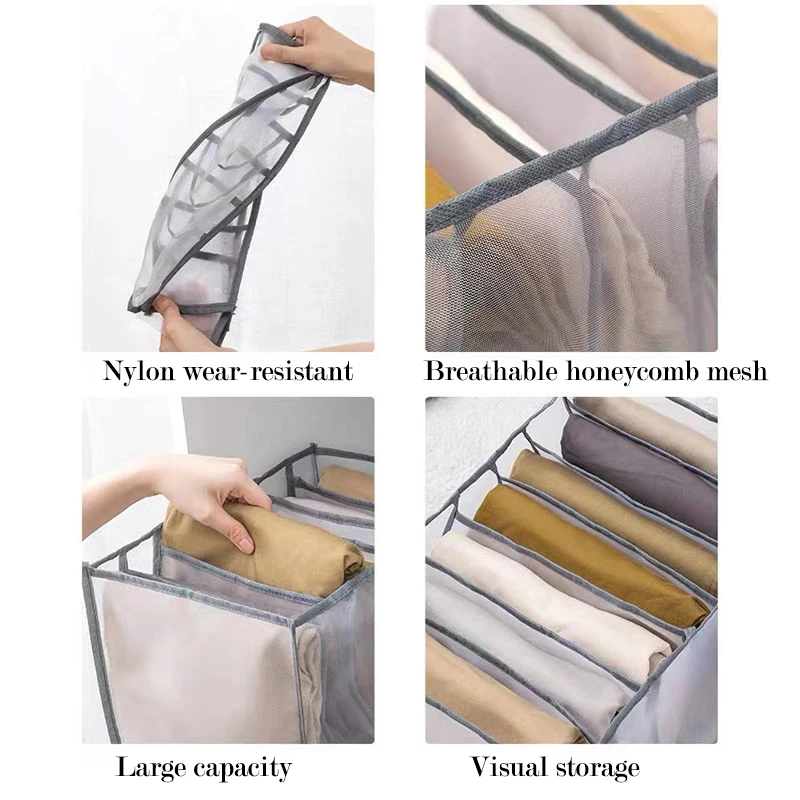 Nylon wear-resistant

Breathable honeycomb mesh

Large capacity

Visual storage