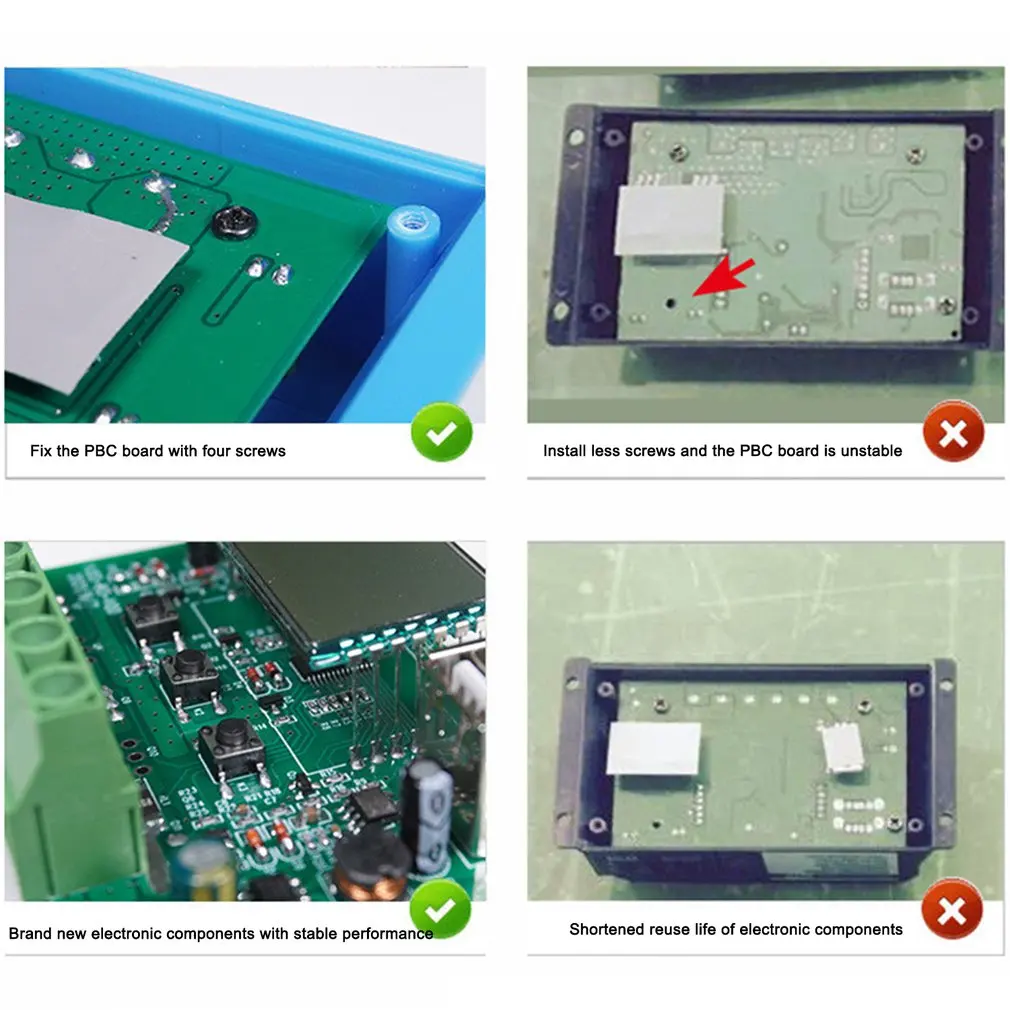 Fix the PBC board with four screws

Install less screws and the PBC board is unstable

Brand new electronic components with stable performance

Shortened reuse life of electronic components