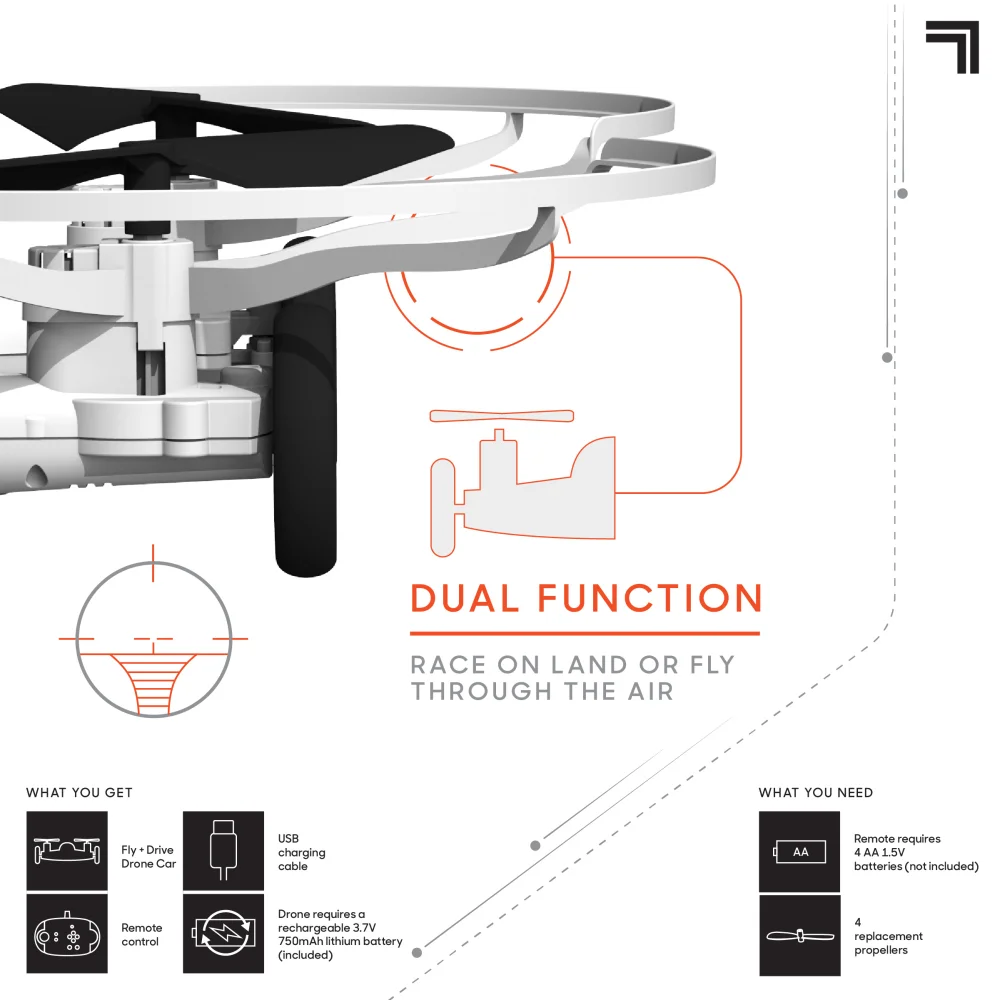 DUAL FUNCTION

RACE ON LAND OR FLY THROUGH THE AIR

WHAT YOU GET

Fly + Drive Drone Car

USB charging cable

Remote control

Drone requires a rechargeable 3.7V 750mAh lithium battery (included)

WHAT YOU NEED

AA

Remote requires 4 AA 1.5V batteries (not included)

4 replacement propellers