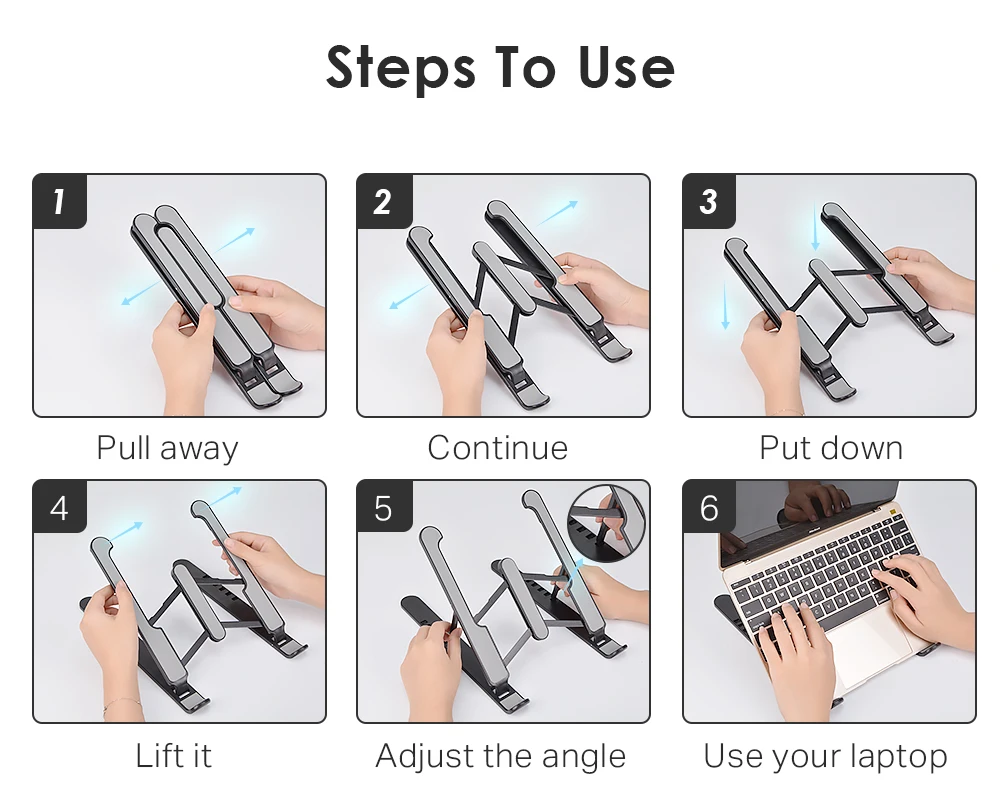 Steps To Use

1

Pull away

2

Continue

3

Put down

4

Lift it

5

Adjust the angle

6

Use your laptop