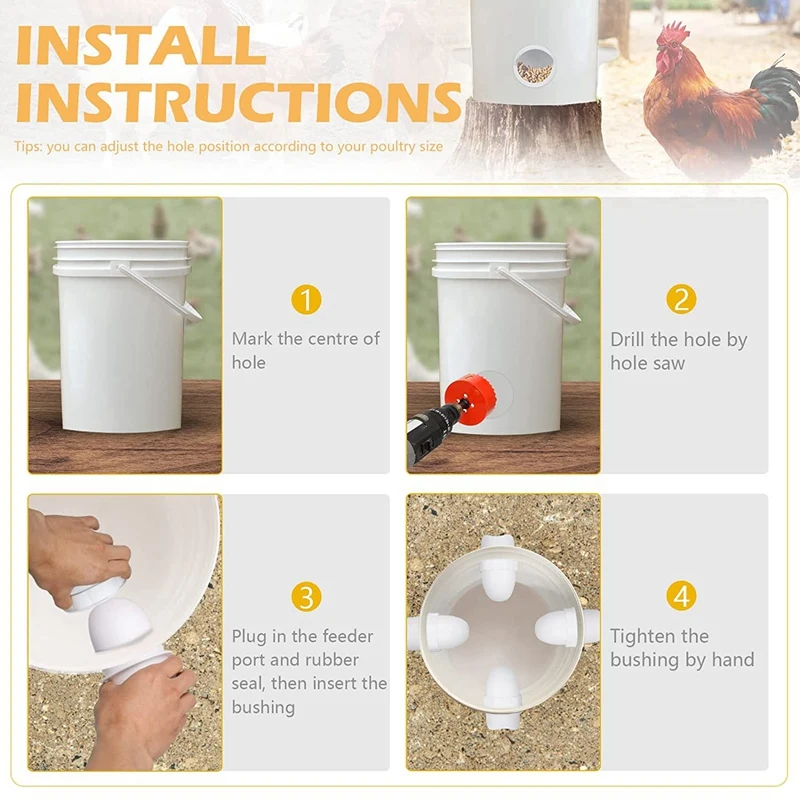 INSTALL INSTRUCTIONS

Tips: you can adjust the hole position according to your poultry size

1

Mark the centre of hole

2

Drill the hole by hole saw

3

Plug in the feeder port and rubber seal, then insert the bushing

4

Tighten the bushing by hand