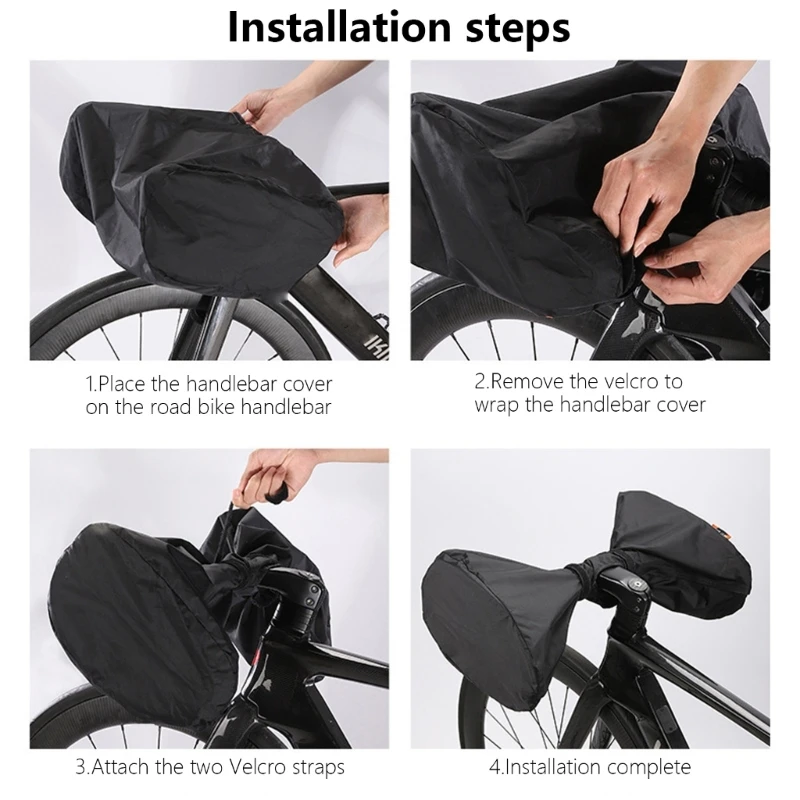 Installation steps

1.Place the handlebar cover on the road bike handlebar

2.Remove the velcro to wrap the handlebar cover

3.Attach the two Velcro straps

4.Installation complete