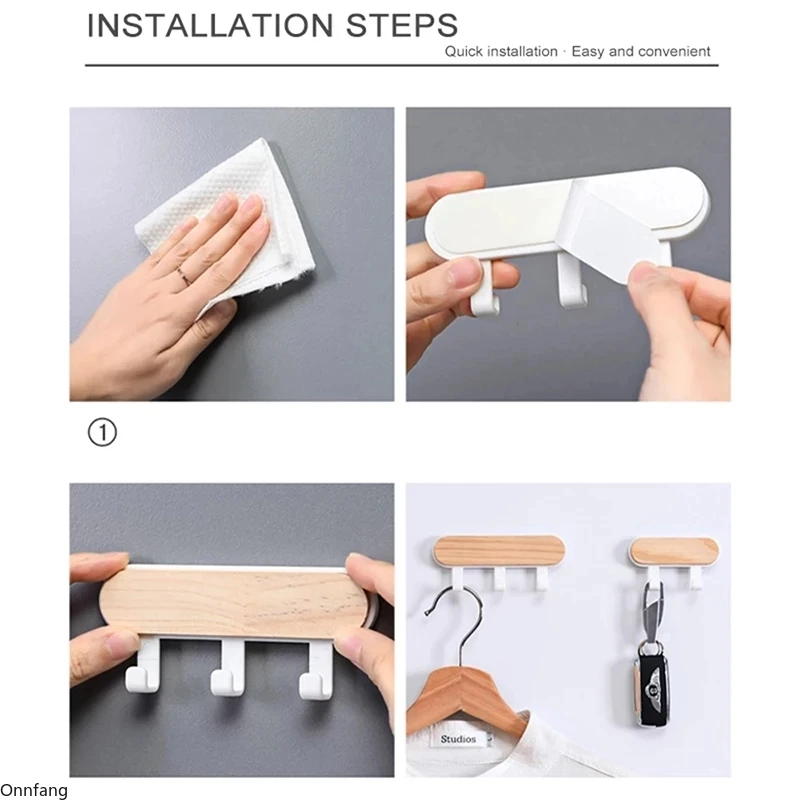 INSTALLATION STEPS

Quick installation · Easy and convenient

①

Studios

Onnfang