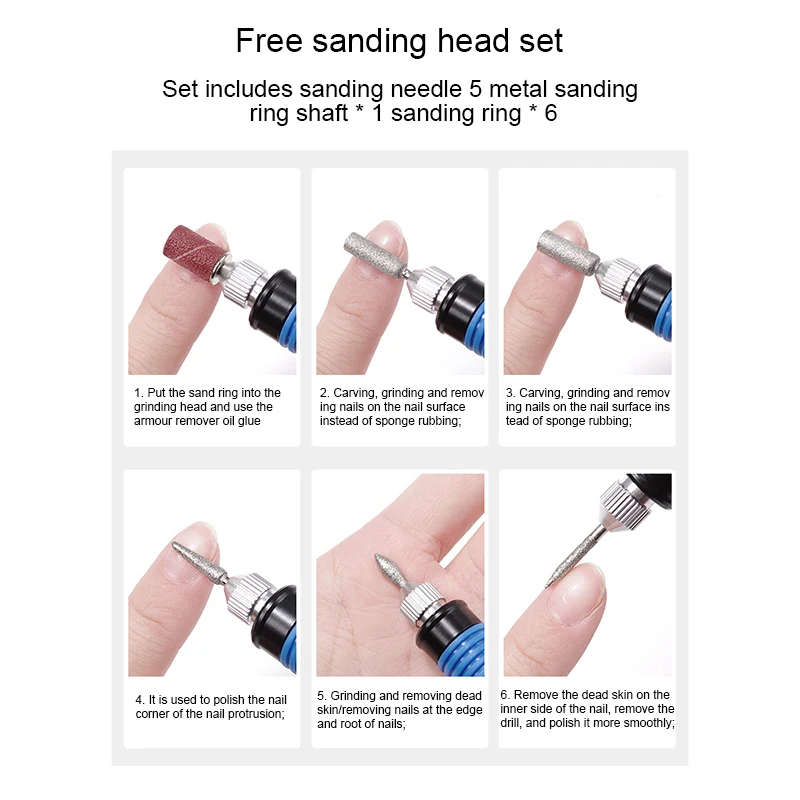 Free sanding head set

Set includes sanding needle 5 metal sanding ring shaft * 1 sanding ring * 6

1. Put the sand ring into the grinding head and use the armour remover oil glue

2. Carving, grinding and remov ing nails on the nail surface instead of sponge rubbing;

3. Carving, grinding and remov ing nails on the nail surface ins tead of sponge rubbing;

4. It is used to polish the nail corner of the nail protrusion;

5. Grinding and removing dead skin/removing nails at the edge and root of nails;

6. Remove the dead skin on the inner side of the nail, remove the drill, and polish it more smoothly;