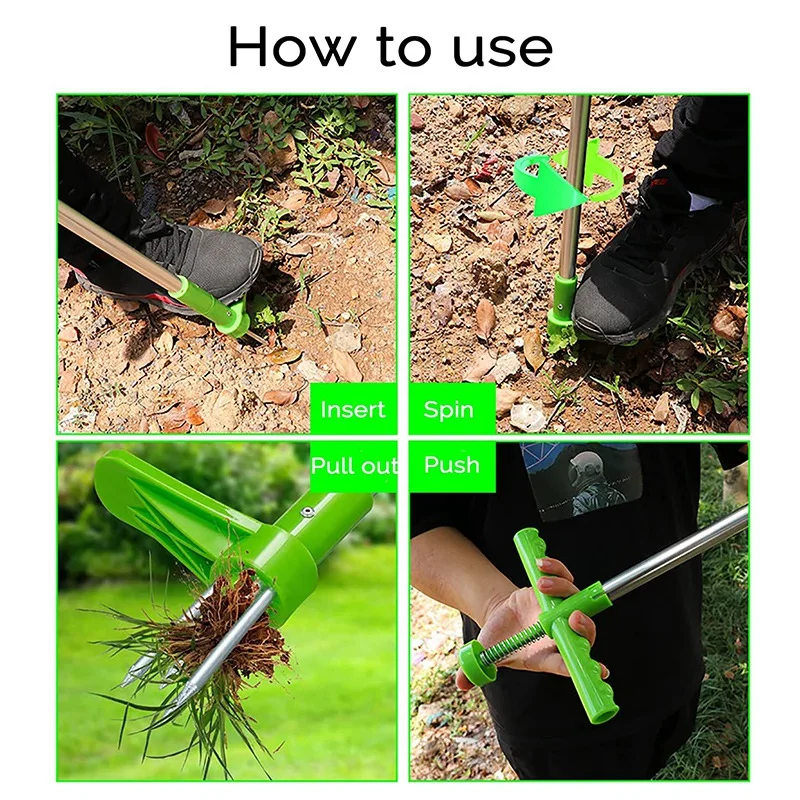 How to use

Insert

Spin

Pull out

Push