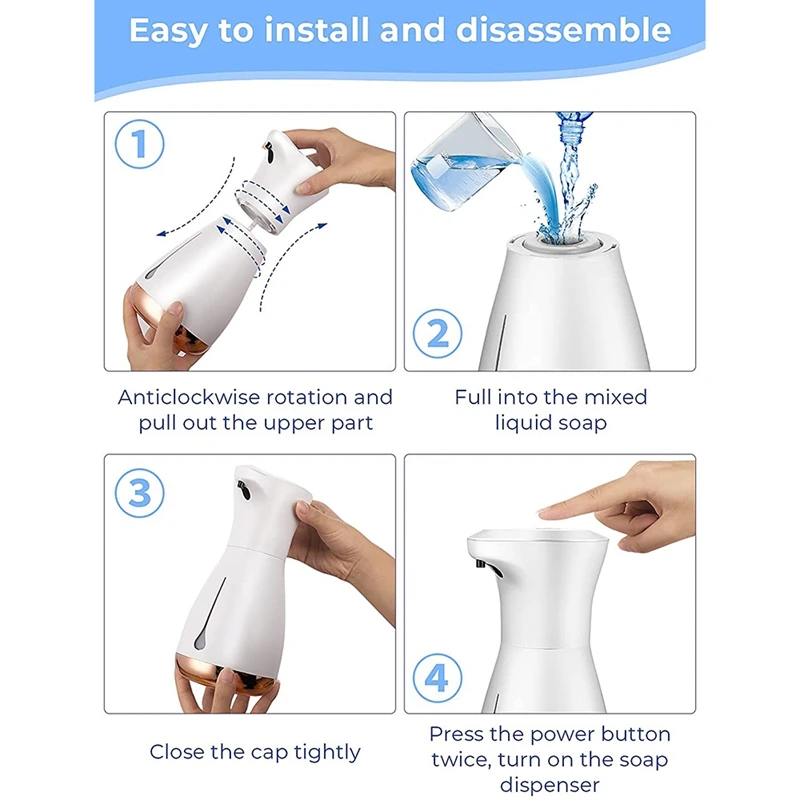 Easy to install and disassemble

1

Anticlockwise rotation and pull out the upper part

2

Full into the mixed liquid soap

3

Close the cap tightly

4

Press the power button twice, turn on the soap dispenser