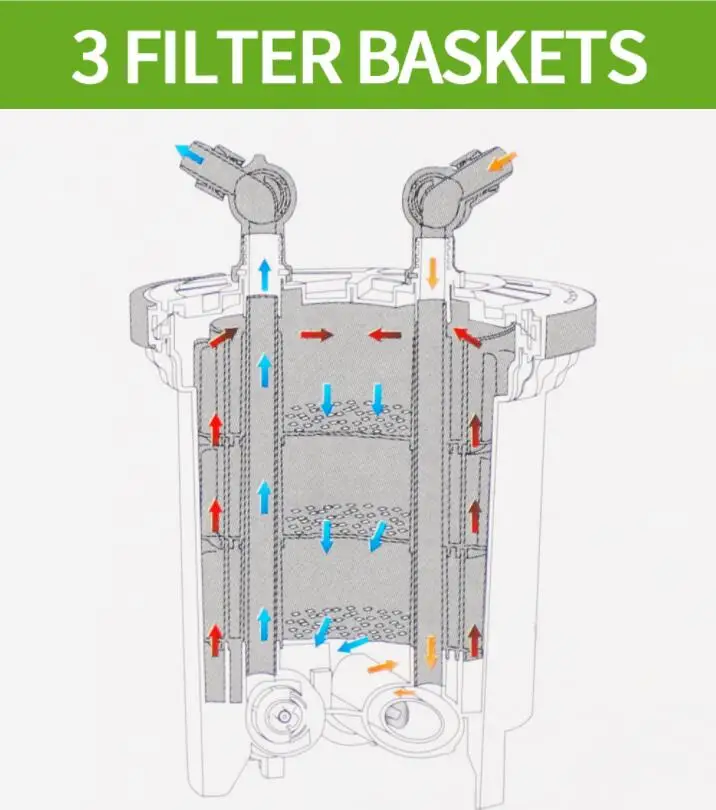 3 FILTER BASKETS