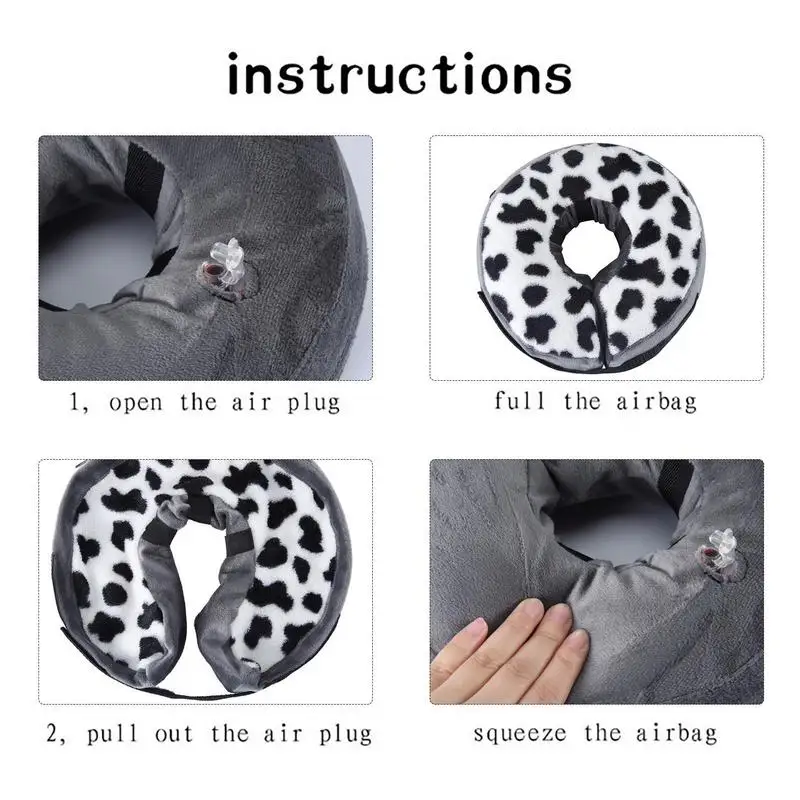 instructions

1, open the air plug

full the airbag

2, pull out the air plug

squeeze the airbag