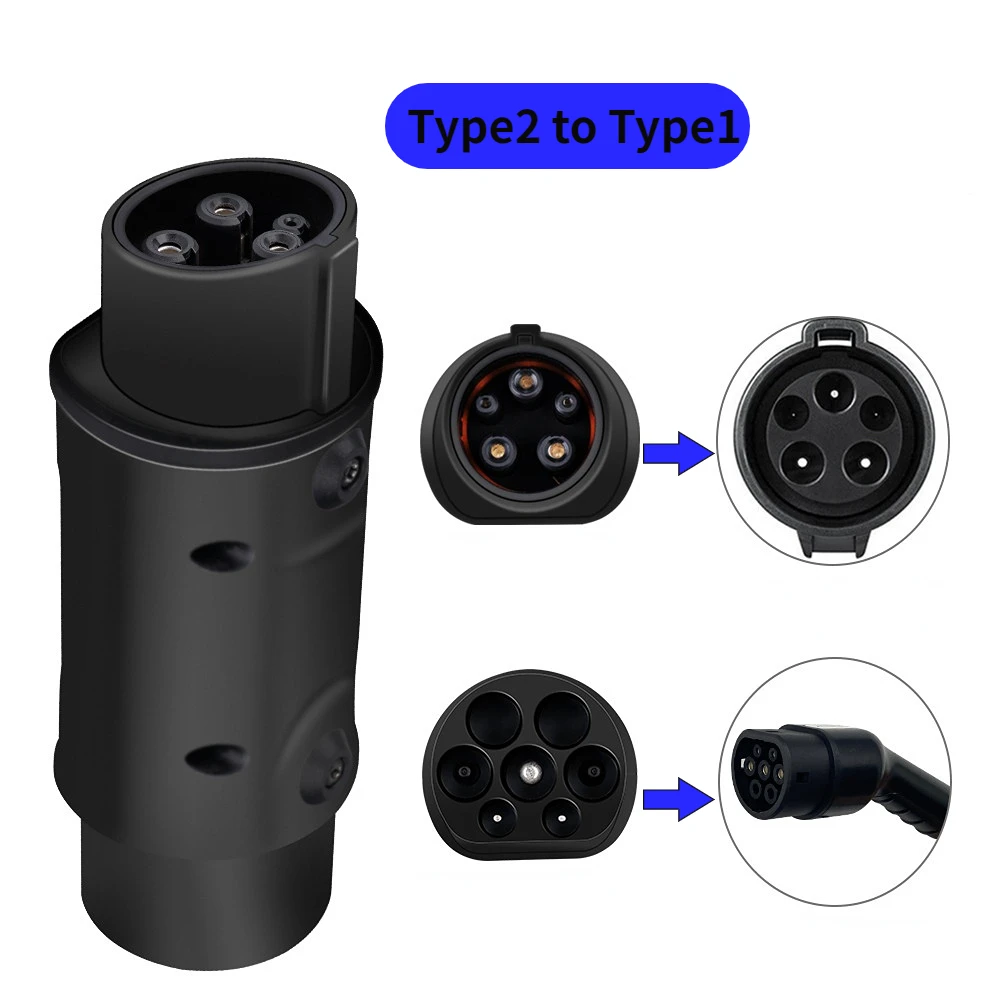 Type2 to Type1