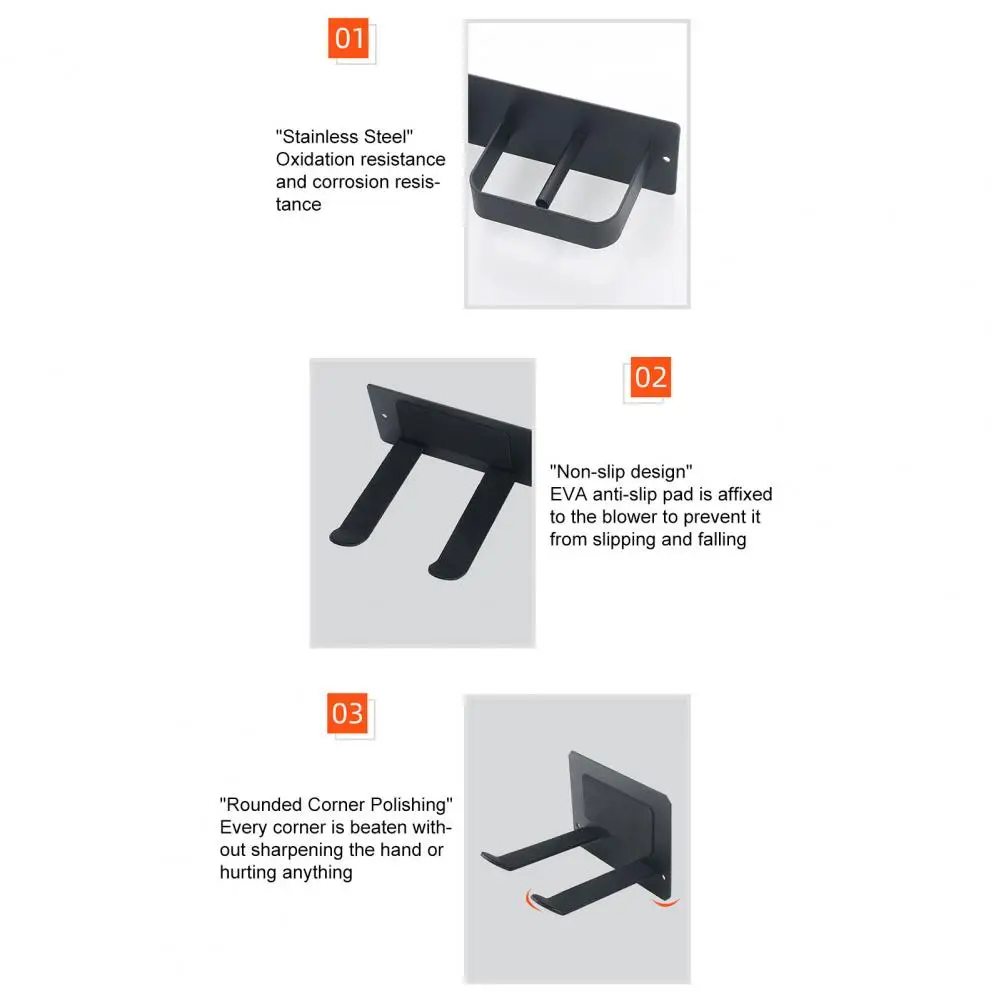 01

"Stainless Steel"
Oxidation resistance and corrosion resistance

02

"Non-slip design"
EVA anti-slip pad is affixed to the blower to prevent it from slipping and falling

03

"Rounded Corner Polishing"
Every corner is beaten without sharpening the hand or hurting anything