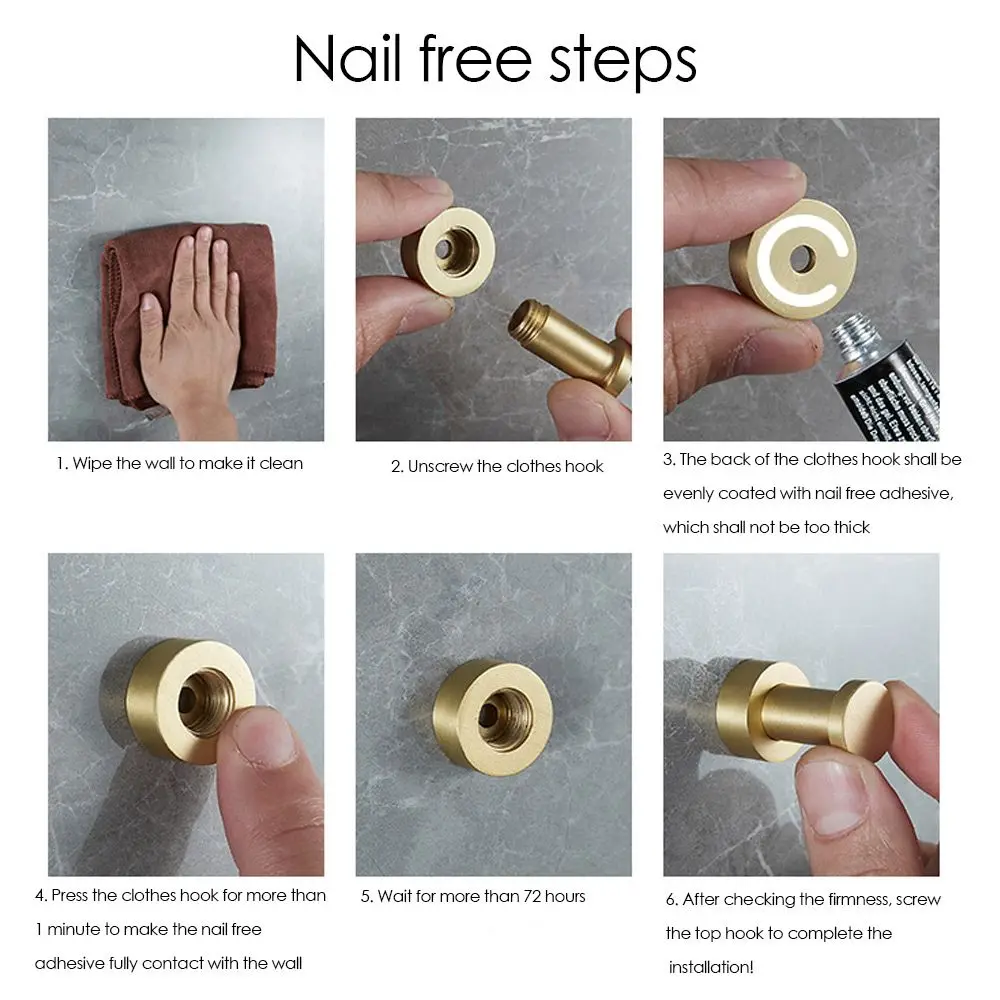 Nail free steps

1. Wipe the wall to make it clean

2. Unscrew the clothes hook

3. The back of the clothes hook shall be evenly coated with nail free adhesive, which shall not be too thick

4. Press the clothes hook for more than 1 minute to make the nail free adhesive fully contact with the wall

5. Wait for more than 72 hours

6. After checking the firmness, screw the top hook to complete the installation!