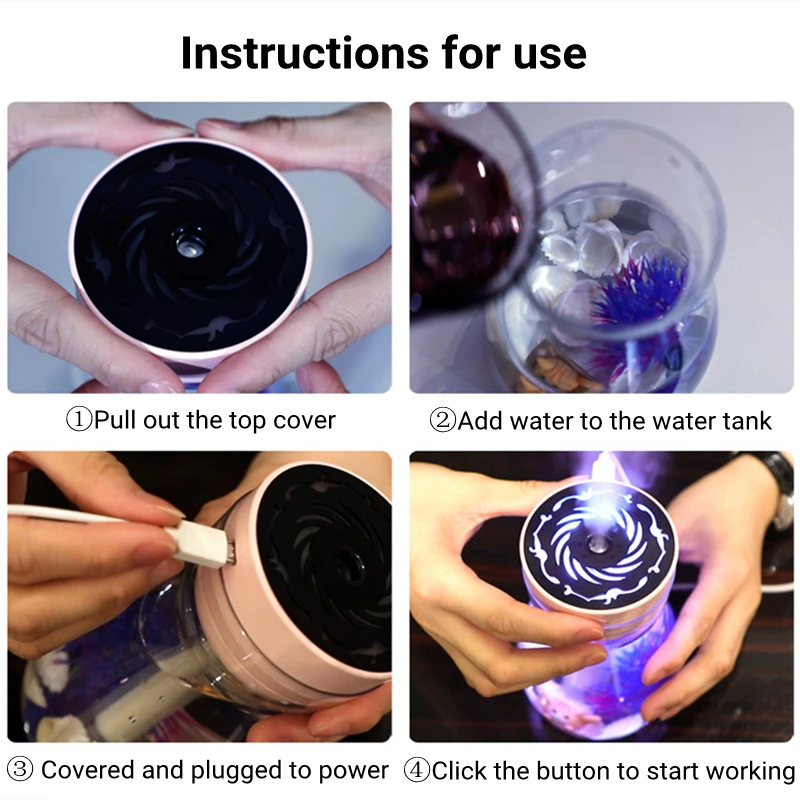 Instructions for use

①Pull out the top cover

②Add water to the water tank

③ Covered and plugged to power

④Click the button to start working