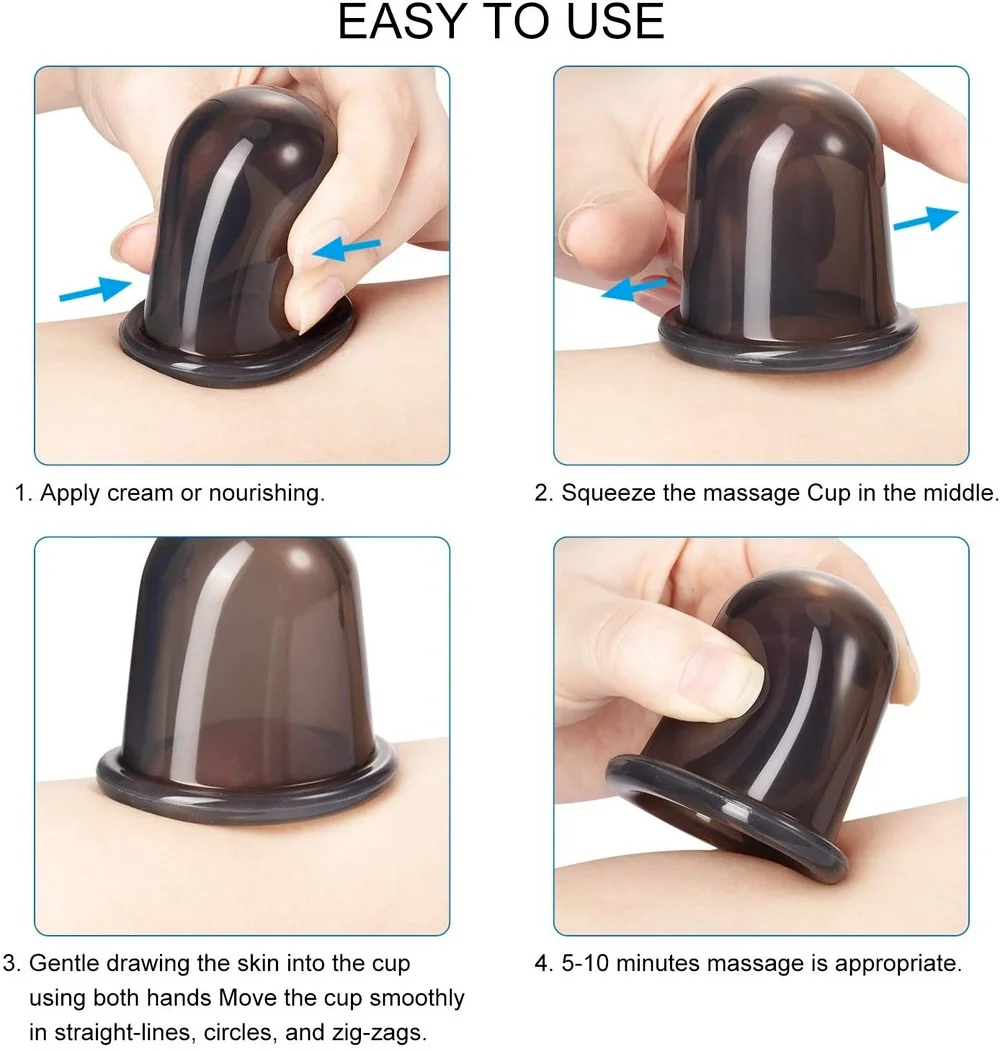 EASY TO USE

1. Apply cream or nourishing.

2. Squeeze the massage Cup in the middle.

3. Gentle drawing the skin into the cup using both hands Move the cup smoothly in straight-lines, circles, and zig-zags.

4. 5-10 minutes massage is appropriate.