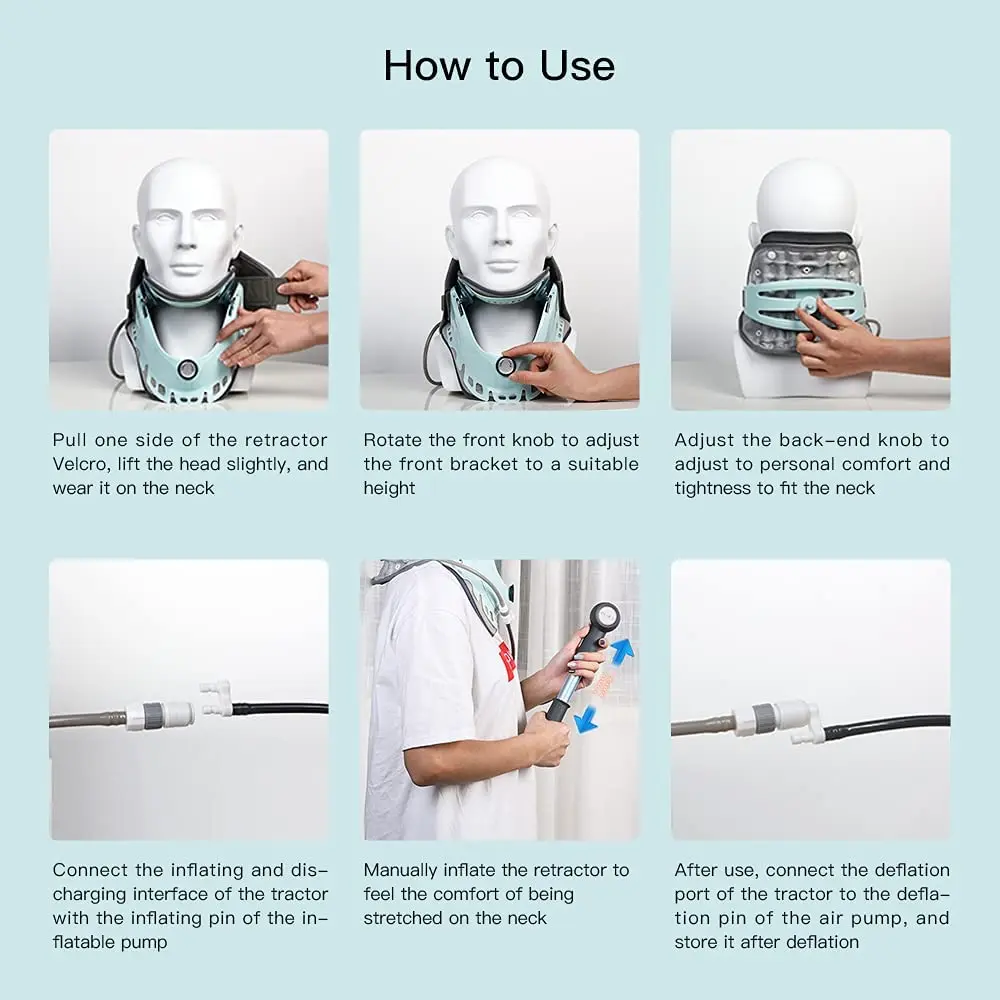 How to Use

Pull one side of the retractor Velcro, lift the head slightly, and wear it on the neck

Rotate the front knob to adjust the front bracket to a suitable height

Adjust the back-end knob to adjust to personal comfort and tightness to fit the neck

Connect the inflating and discharging interface of the tractor with the inflating pin of the inflatable pump

Manually inflate the retractor to feel the comfort of being stretched on the neck

After use, connect the deflation port of the tractor to the deflation pin of the air pump, and store it after deflation