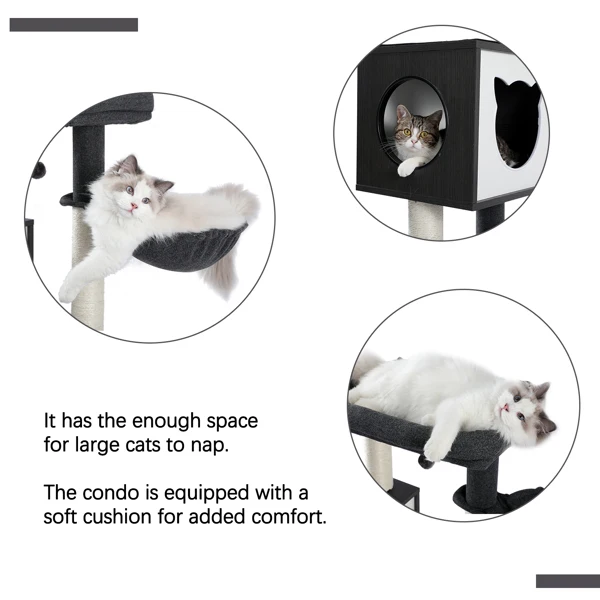 It has the enough space for large cats to nap.

The condo is equipped with a soft cushion for added comfort.