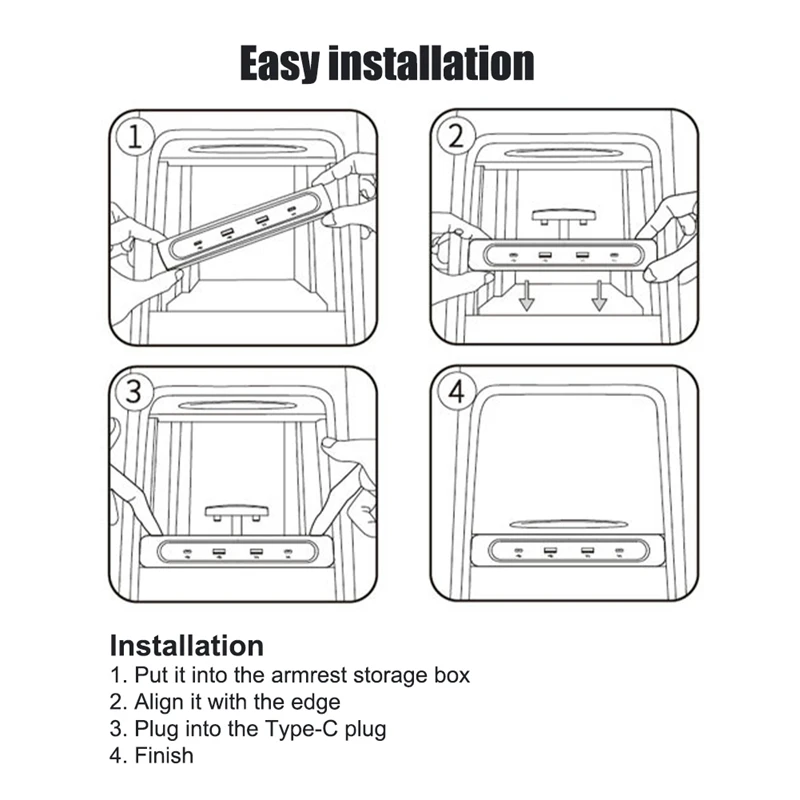 Easy installation

1

2

3

4

Installation
1. Put it into the armrest storage box
2. Align it with the edge
3. Plug into the Type-C plug
4. Finish