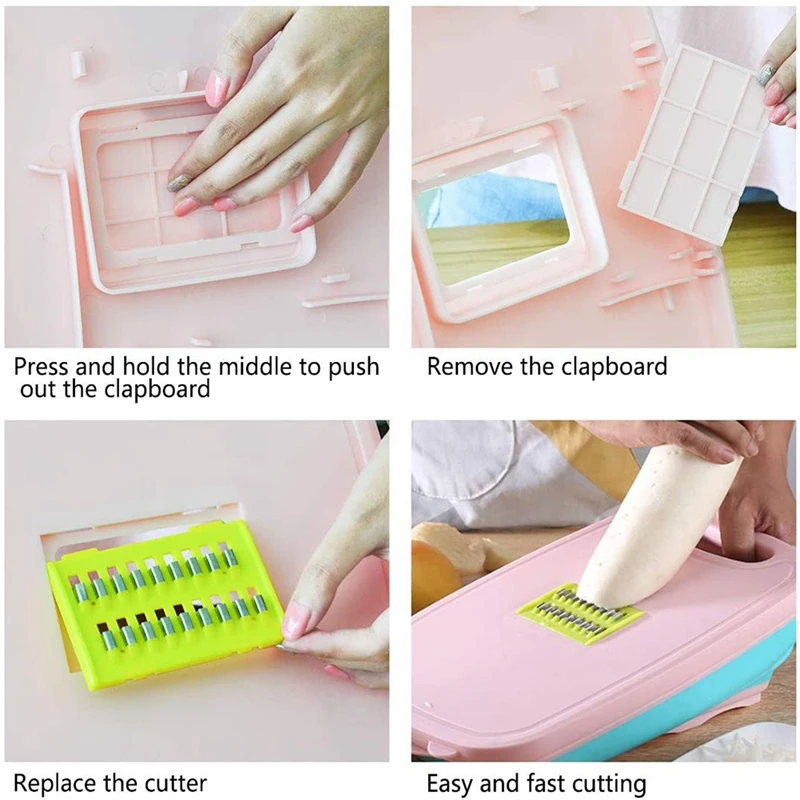 Press and hold the middle to push out the clapboard

Remove the clapboard

Replace the cutter

Easy and fast cutting