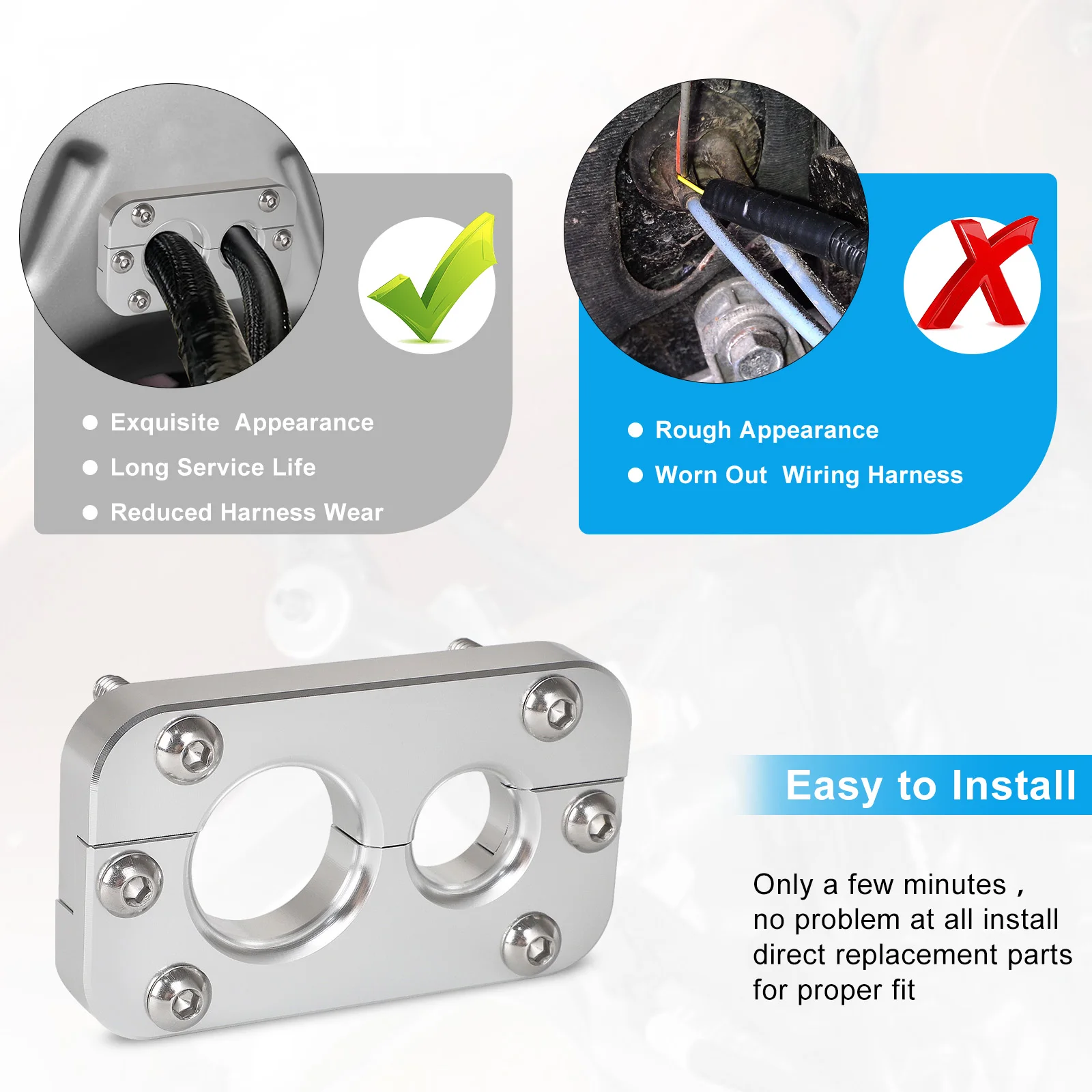 ● Exquisite Appearance
● Long Service Life
● Reduced Harness Wear

● Rough Appearance
● Worn Out Wiring Harness

Easy to Install

Only a few minutes , no problem at all install direct replacement parts for proper fit