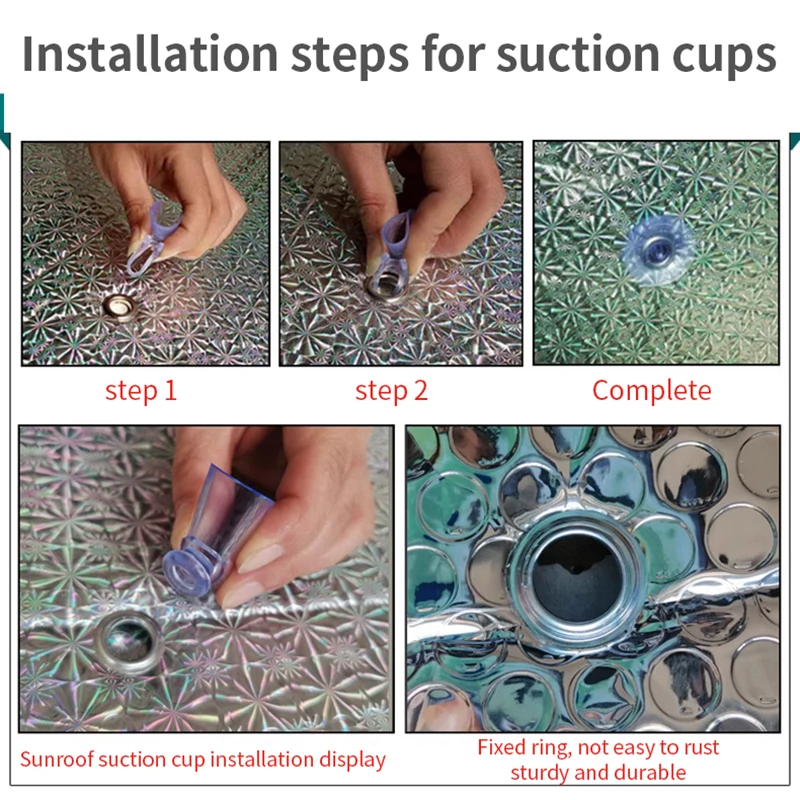 Installation steps for suction cups

step 1

step 2

Complete

Sunroof suction cup installation display

Fixed ring, not easy to rust
sturdy and durable