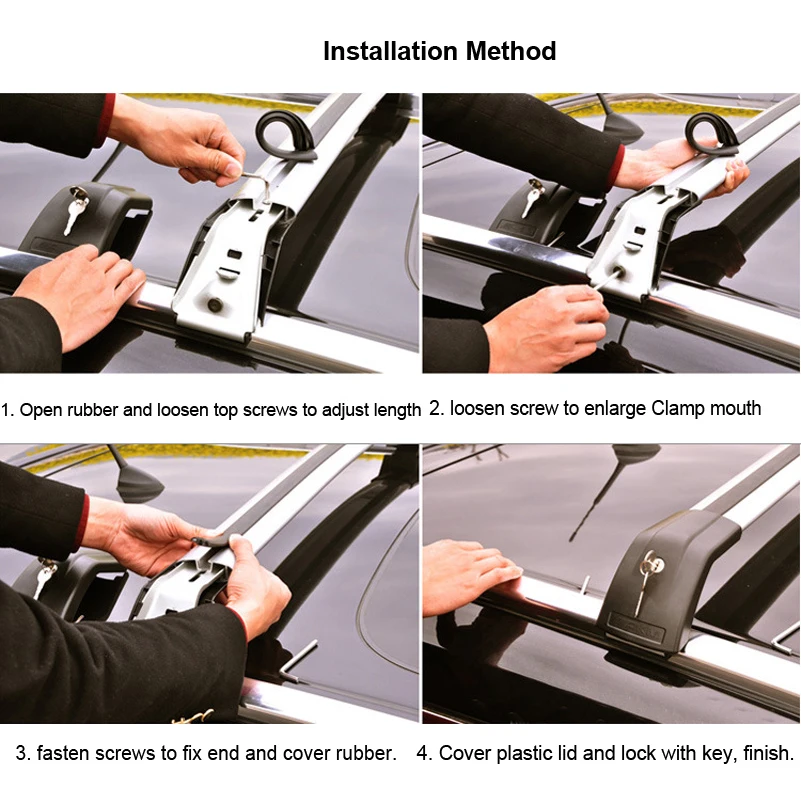 Installation Method

1. Open rubber and loosen top screws to adjust length

2. loosen screw to enlarge Clamp mouth

3. fasten screws to fix end and cover rubber.

4. Cover plastic lid and lock with key, finish.