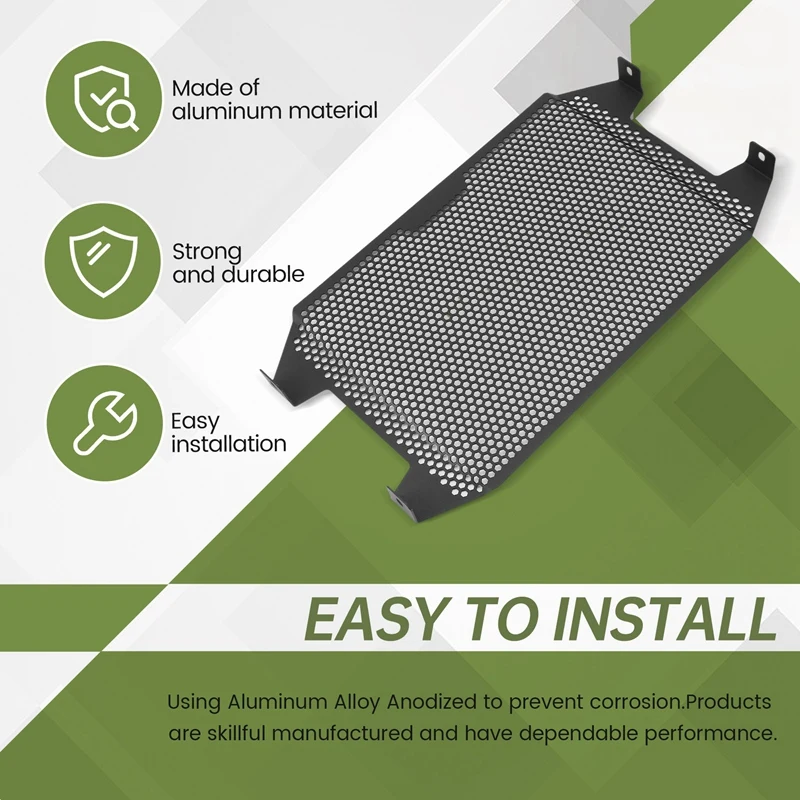 Made of aluminum material

Strong and durable

Easy installation

EASY TO INSTALL

Using Aluminum Alloy Anodized to prevent corrosion.Products are skillful manufactured and have dependable performance.