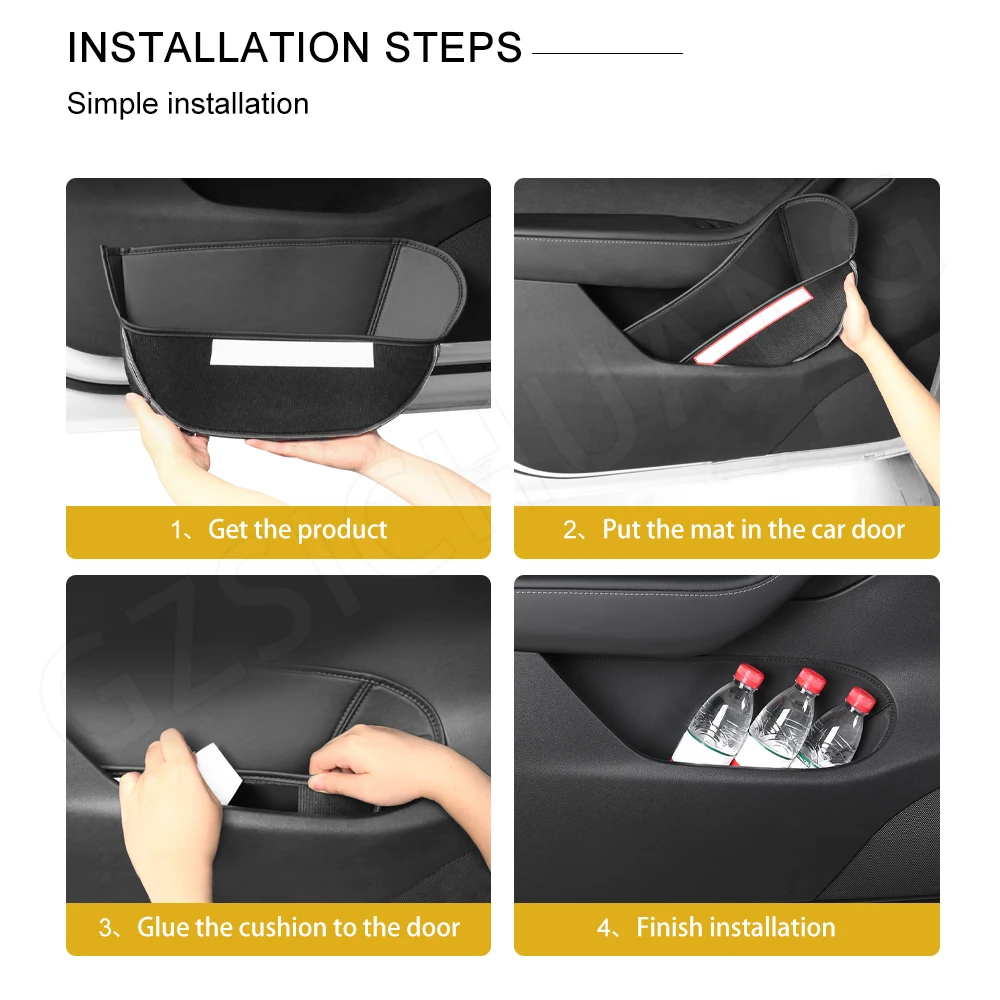 INSTALLATION STEPS

Simple installation

1、Get the product

2、Put the mat in the car door

3、Glue the cushion to the door

4、Finish installation

GZSICHUANG