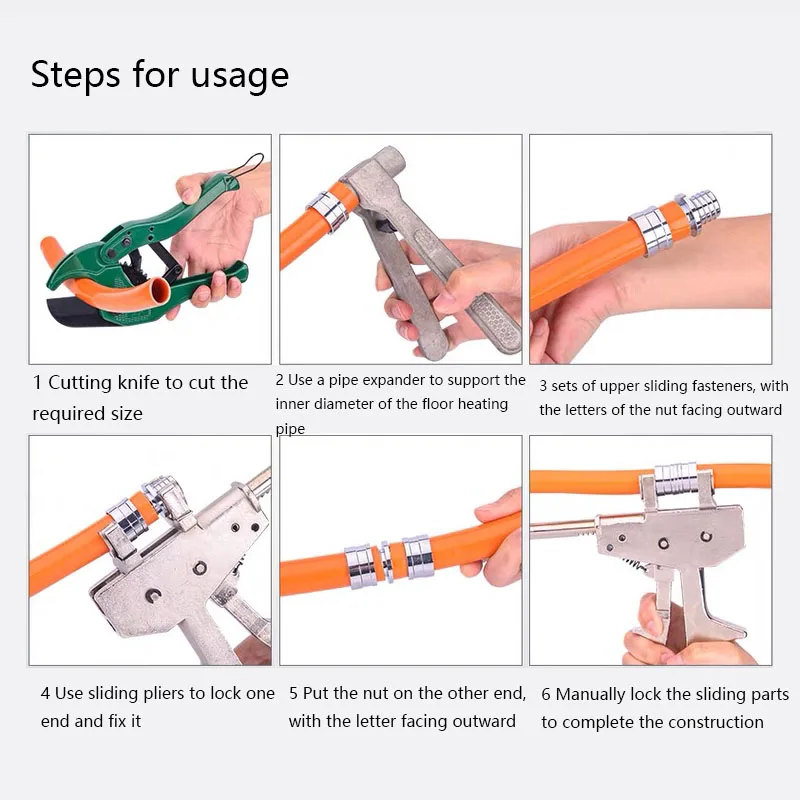 Steps for usage

1 Cutting knife to cut the required size

2 Use a pipe expander to support the inner diameter of the floor heating pipe

3 sets of upper sliding fasteners, with the letters of the nut facing outward

4 Use sliding pliers to lock one end and fix it

5 Put the nut on the other end, with the letter facing outward

6 Manually lock the sliding parts to complete the construction