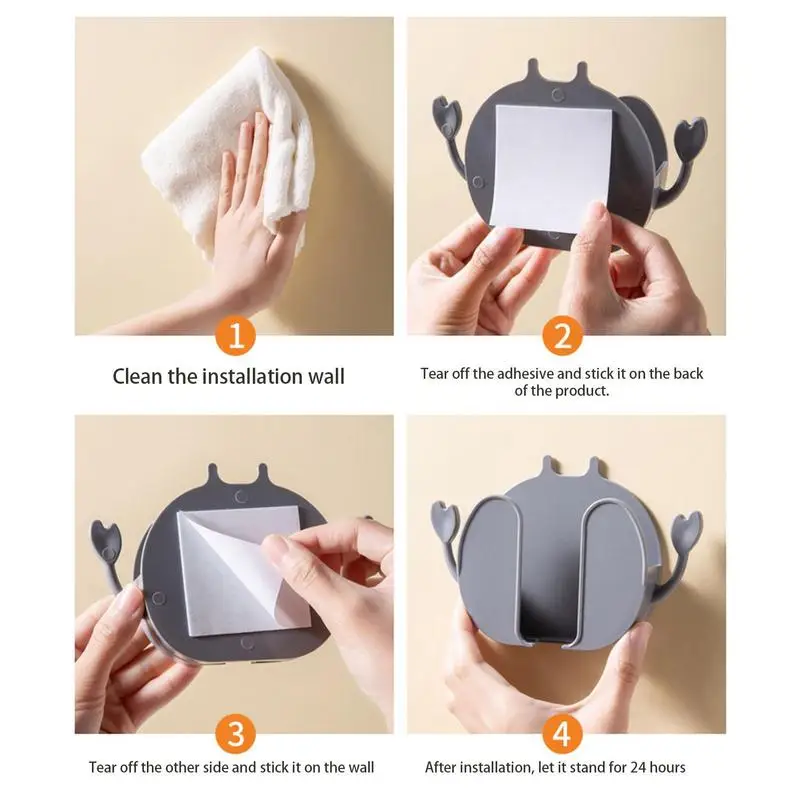 1

Clean the installation wall

2

Tear off the adhesive and stick it on the back of the product.

3

Tear off the other side and stick it on the wall

4

After installation, let it stand for 24 hours