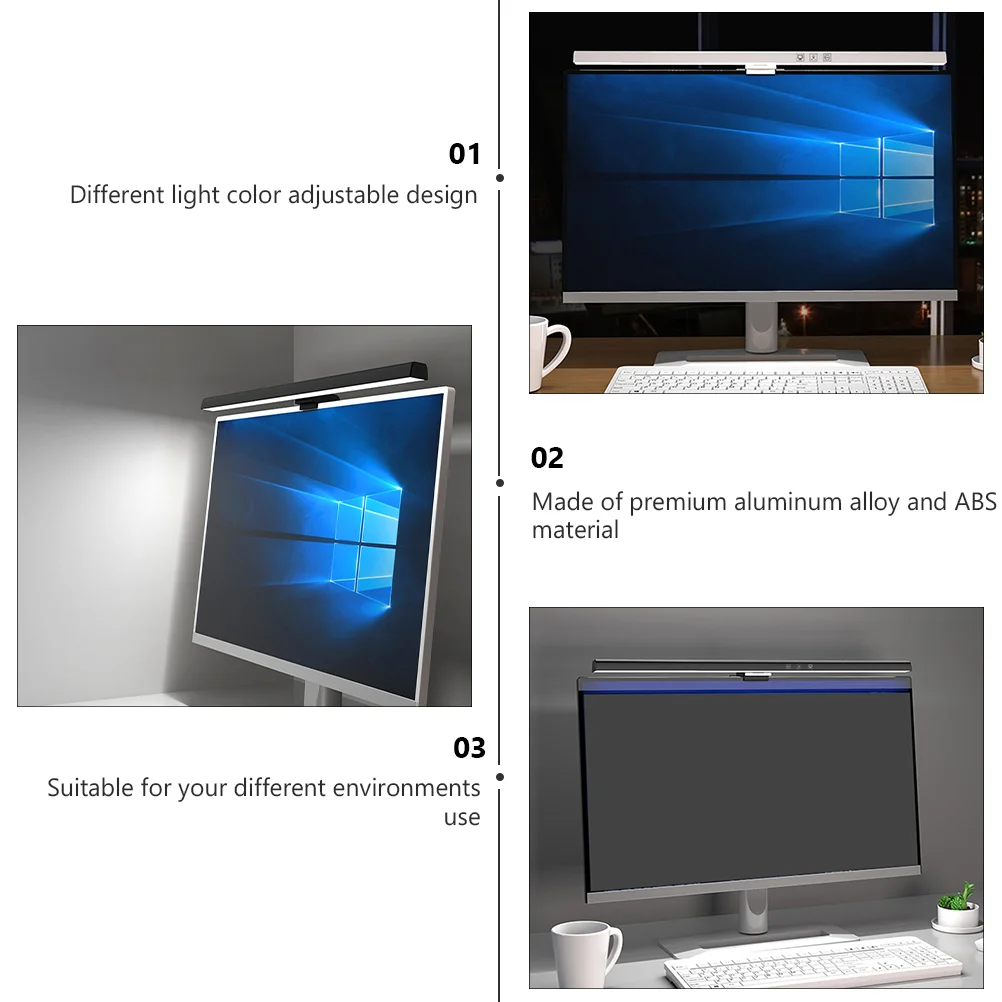 01

Different light color adjustable design

02

Made of premium aluminum alloy and ABS material

03

Suitable for your different environments use