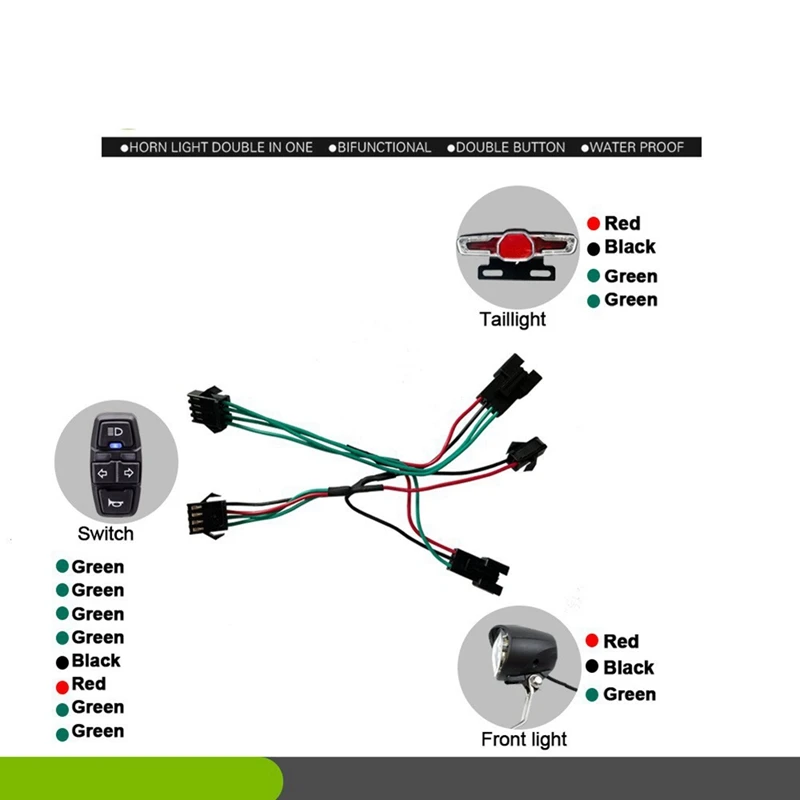 ●HORN LIGHT DOUBLE IN ONE ●BIFUNCTIONAL ●DOUBLE BUTTON ●WATER PROOF

Red
Black
Green
Green

Taillight

Switch

Green
Green
Green
Green
Black
Red
Green
Green

Red
Black
Green

Front light