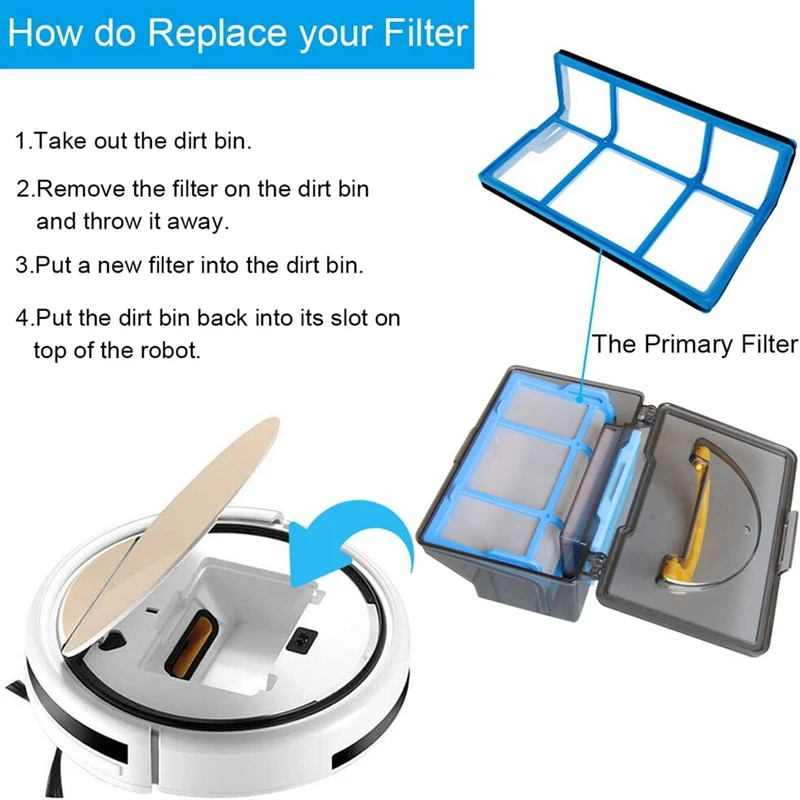 How do Replace your Filter

1.Take out the dirt bin.

2.Remove the filter on the dirt bin and throw it away.

3.Put a new filter into the dirt bin.

4.Put the dirt bin back into its slot on top of the robot.

The Primary Filter