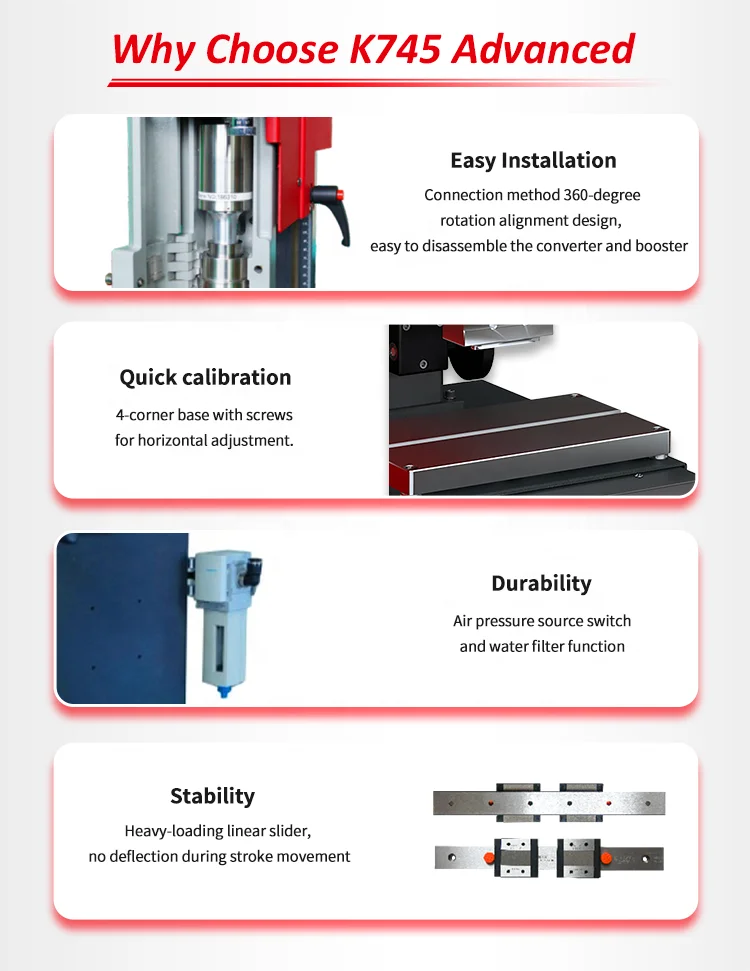 Why Choose K745 Advanced

Easy Installation

Connection method 360-degree rotation alignment design, easy to disassemble the converter and booster

Quick calibration

4-corner base with screws for horizontal adjustment.

Durability

Air pressure source switch and water filter function

Stability

Heavy-loading linear slider, no deflection during stroke movement